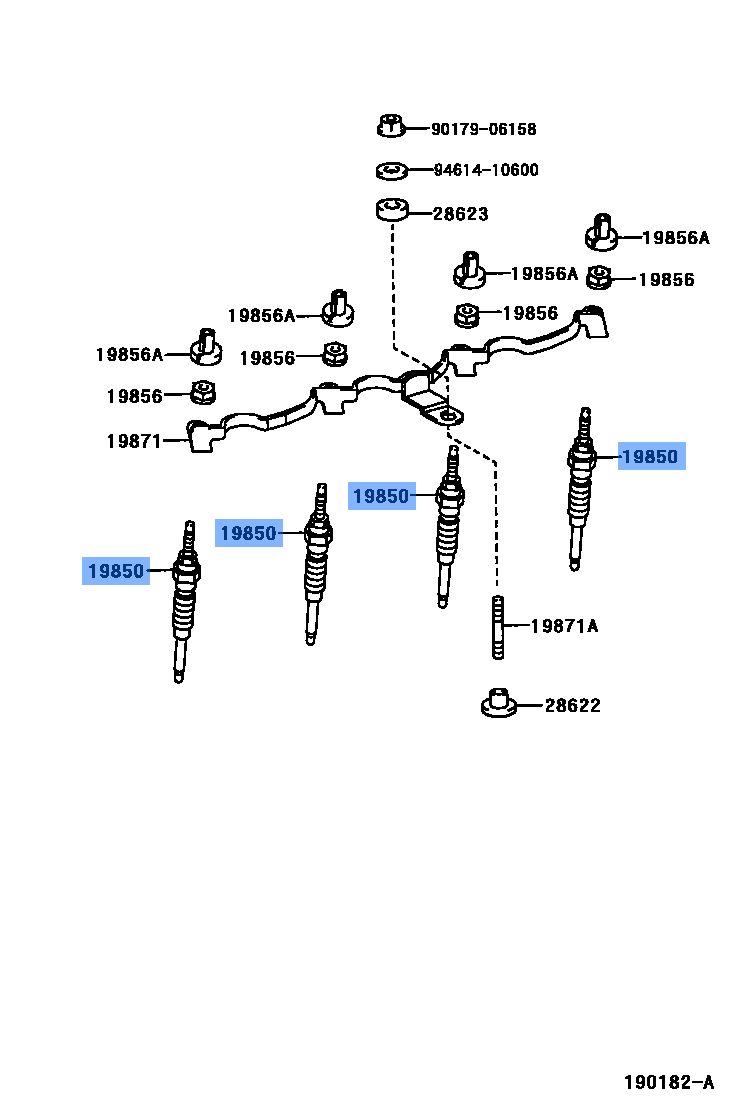 90179-06158
94614-10600
28623
19856A
19856A
19856
19856
19856A
19856A
19856
19856
19871
19850
19850
19850
19850
19871A
28622
190182-A