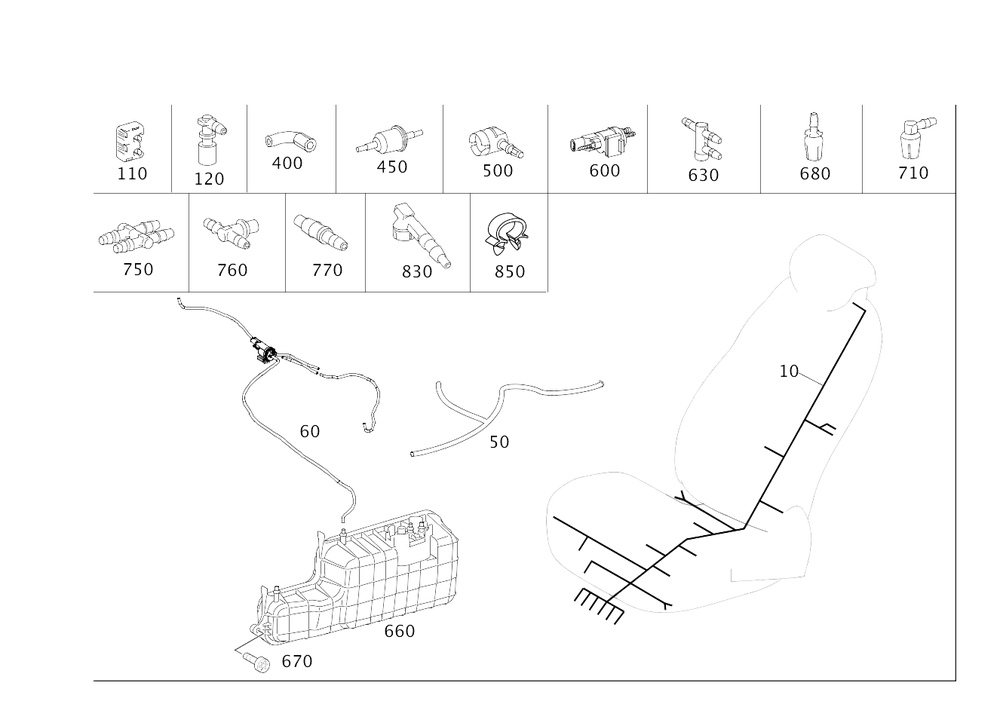 110
120
400
450
500
600
630
680
710
750
760
770
830
850
60
50
10
660
670