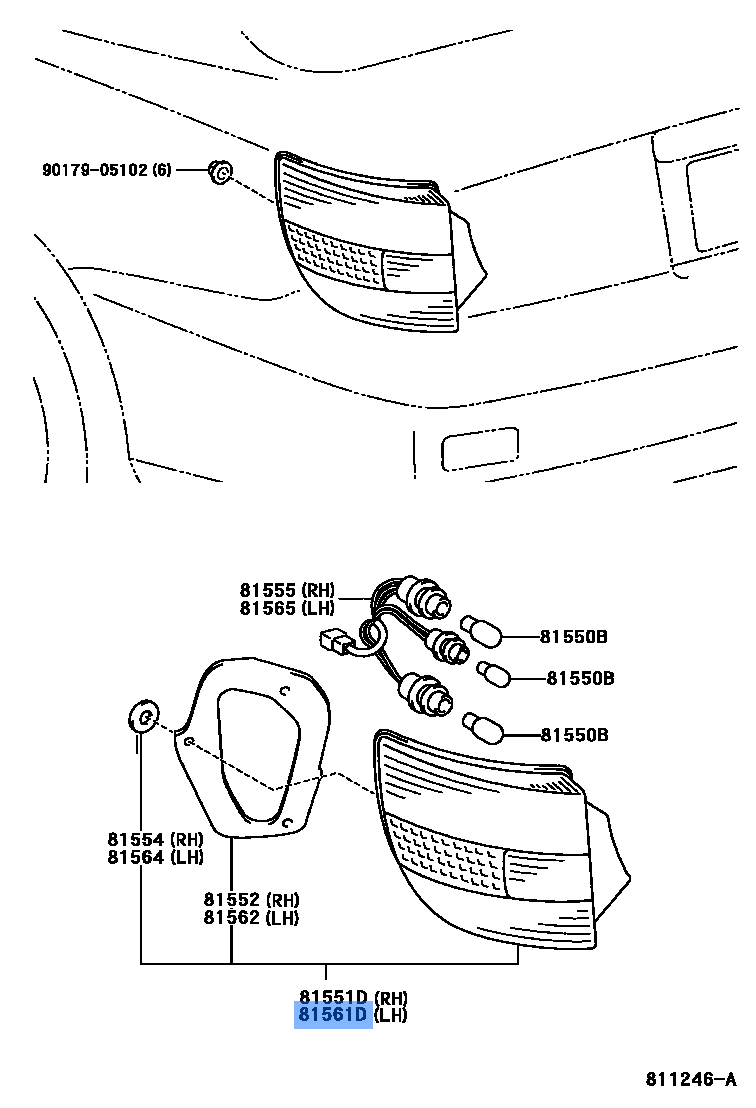 90179-05102 (6)

81555 (RH)
81565 (LH)

81550B

81550B

81550B

81554 (RH)
81564 (LH)

81552 (RH)
81562 (LH)

81551D (RH)
81561D (LH)

811246-A