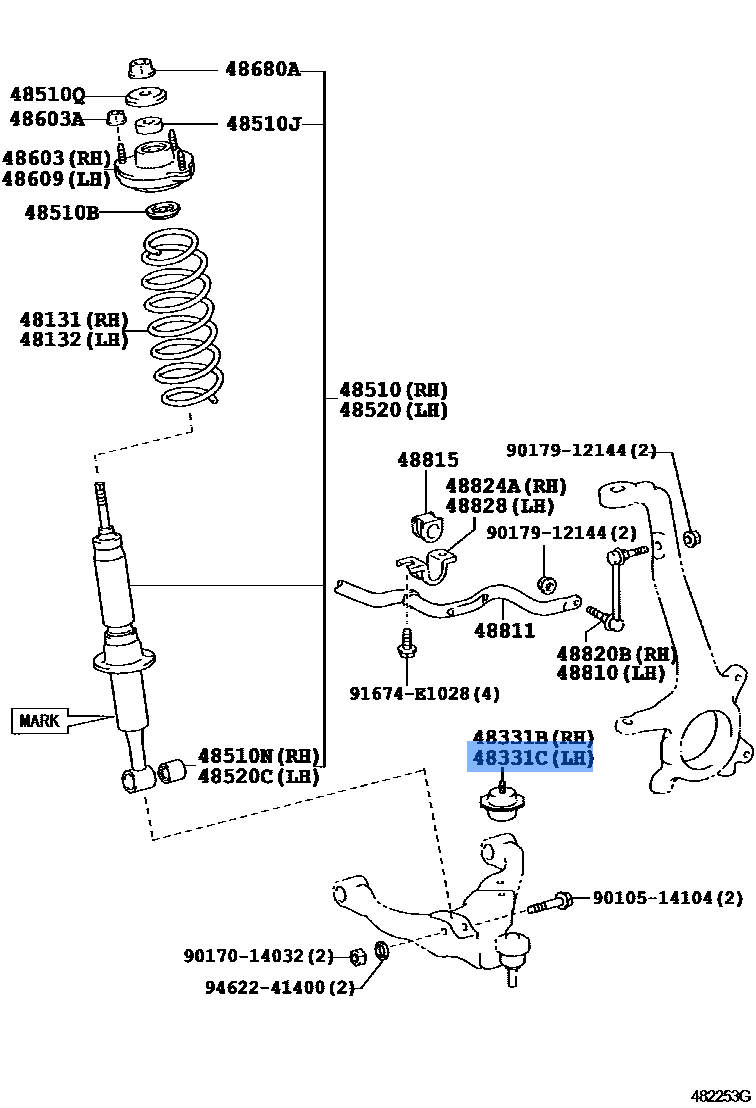 48680A
48510Q
48603A
48510J
48603 (RH)
48609 (LH)
48510B
48131 (RH)
48132 (LH)
48510 (RH)
48520 (LH)
48815
48824A (RH)
48828 (LH)
90179-12144 (2)
90179-12144 (2)
48811
48820B (RH)
48810 (LH)
91674-E1028 (4)
MARK
48510N (RH)
48520C (LH)
48331B (RH)
48331C (LH)
90105-14104 (2)
90170-14032 (2)
94622-41400 (2)
482253G