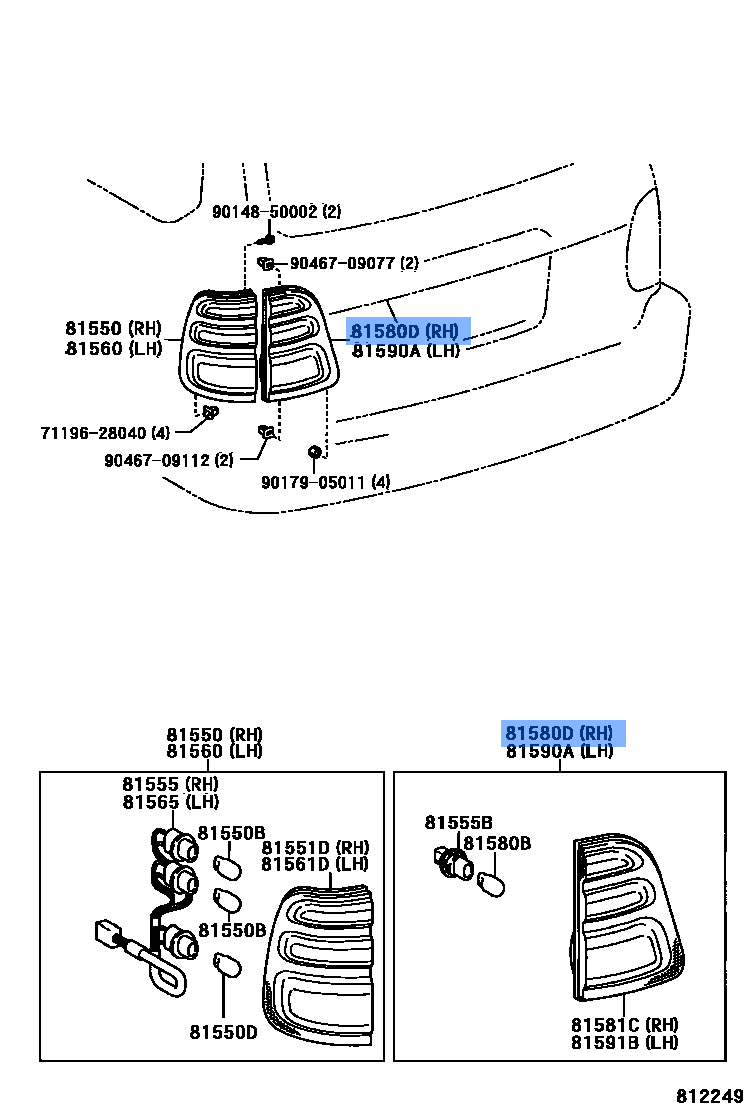 90148-50002 (2)
90467-09077 (2)
81550 (RH)
81560 (LH)
81580D (RH)
81590A (LH)
71196-28040 (4)
90467-09112 (2)
90179-05011 (4)

81550 (RH)
81560 (LH)
81555 (RH)
81565 (LH)
81550B
81551D (RH)
81561D (LH)
81550B
81550D

81580D (RH)
81590A (LH)
81555B
81580B
81581C (RH)
81591B (LH)

812249