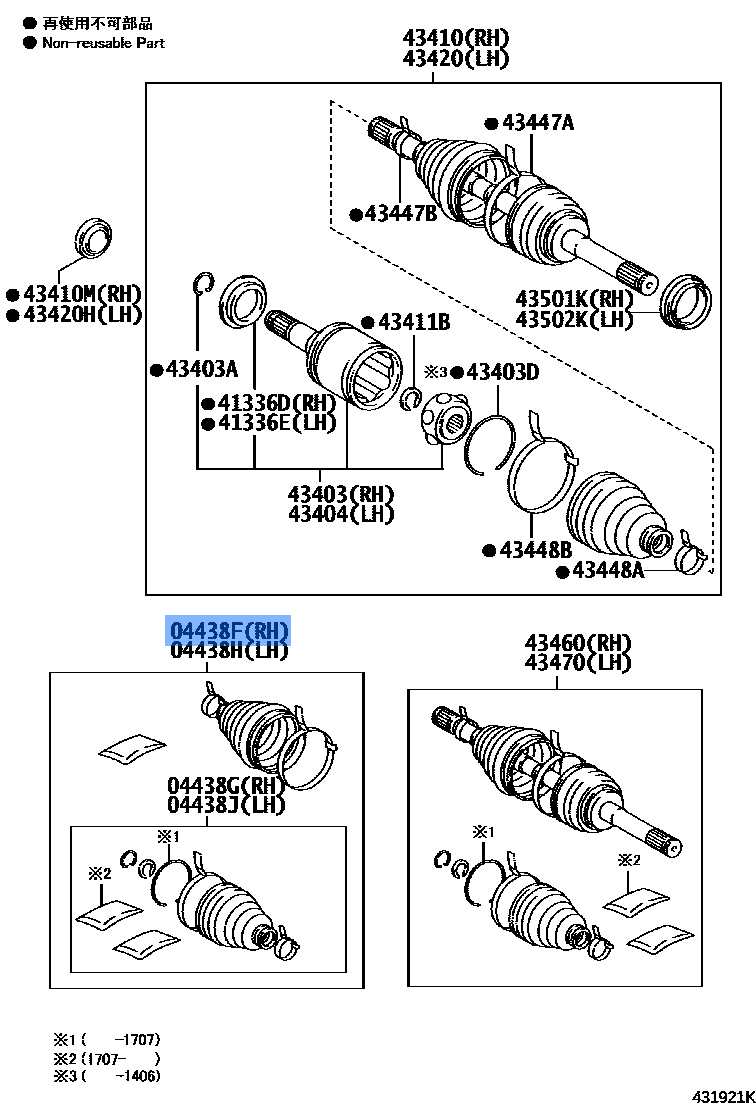 ● 再使用不可部品
● Non-reusable Part

43410(RH)
43420(LH)

● 43447A

● 43447B

● 43410M(RH)
● 43420H(LH)

43501K(RH)
43502K(LH)

● 43411B

● 43403A

※3 ● 43403D

● 41336D(RH)
● 41336E(LH)

43403(RH)
43404(LH)

● 43448B

● 43448A

04438F(RH)
04438H(LH)

43460(RH)
43470(LH)

04438G(RH)
04438J(LH)

※1

※2

※1

※2

※1 (　-1707)
※2 (1707-　)
※3 (　-1406)

431921K