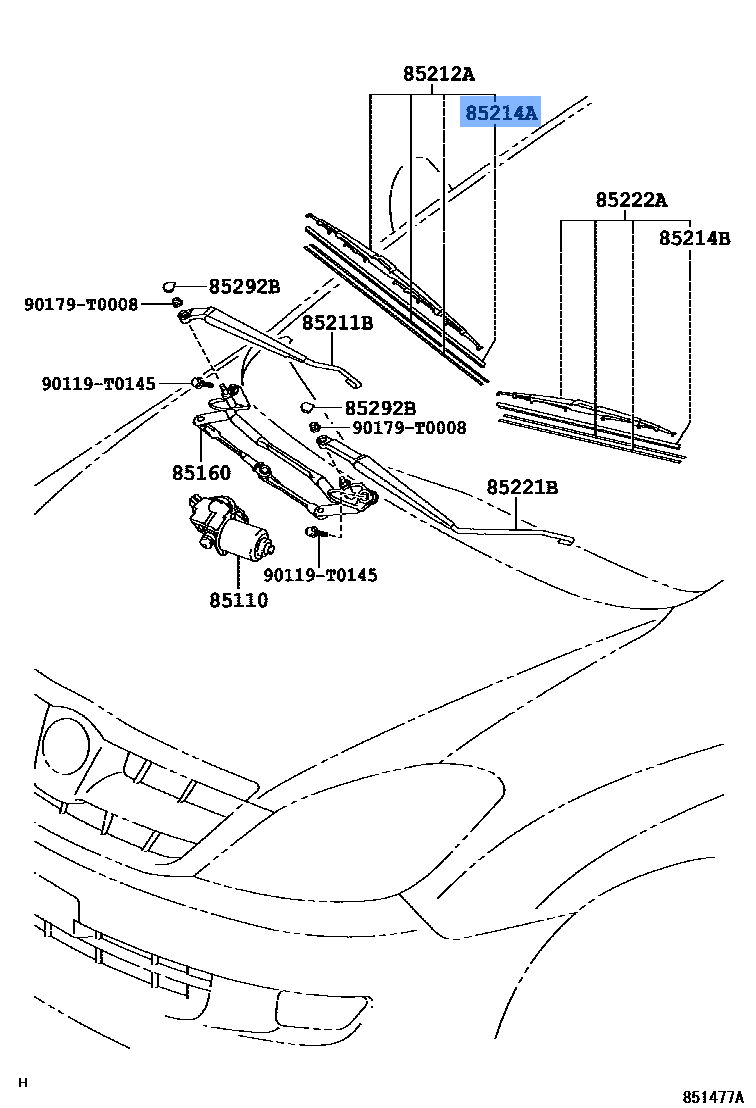 85212A
85214A
85222A
85214B
85292B
90179-T0008
85211B
90119-T0145
85292B
90179-T0008
85160
85221B
90119-T0145
85110
H
851477A