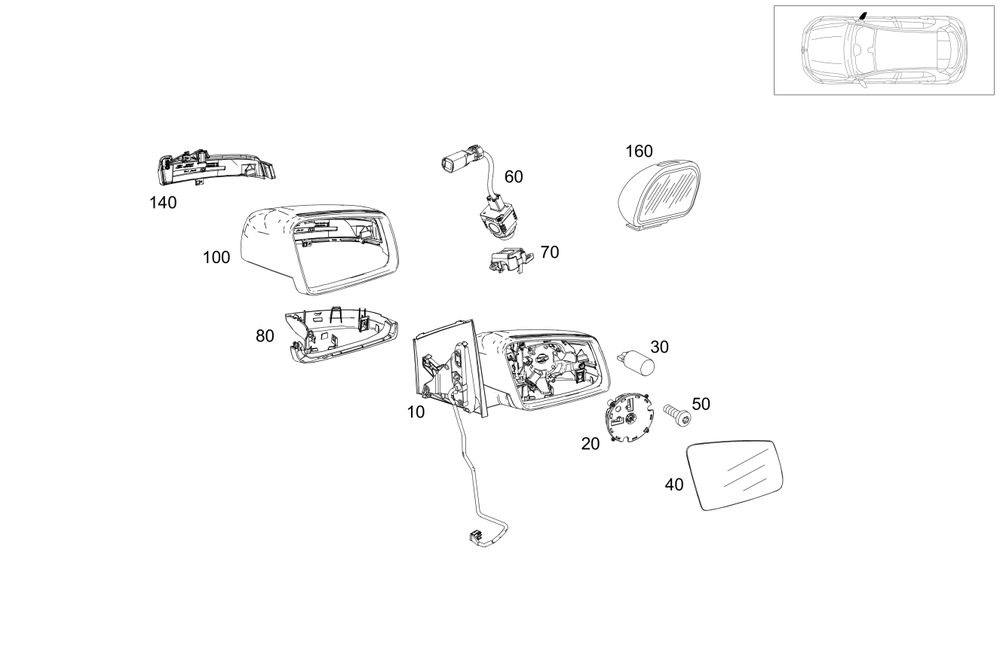 160
60
140
100
70
80
30
10
50
20
40