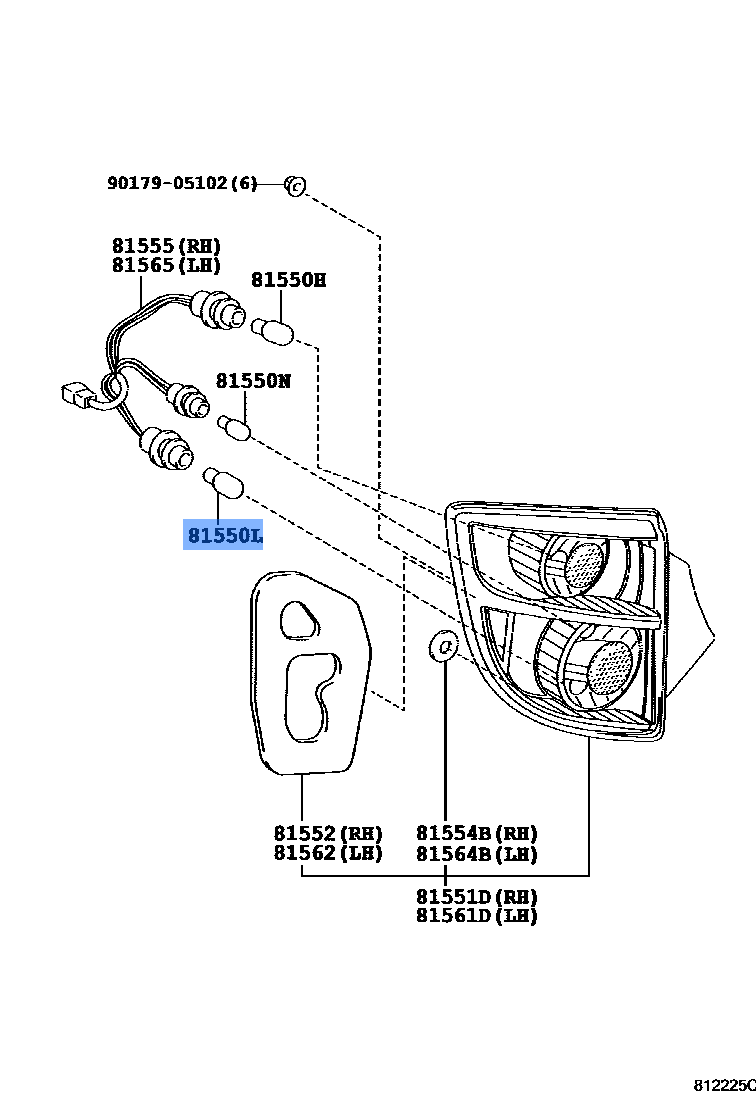 90179-05102(6)

81555(RH)
81565(LH)

81550H

81550N

81550L

81552(RH)
81562(LH)

81554B(RH)
81564B(LH)

81551D(RH)
81561D(LH)

812225C