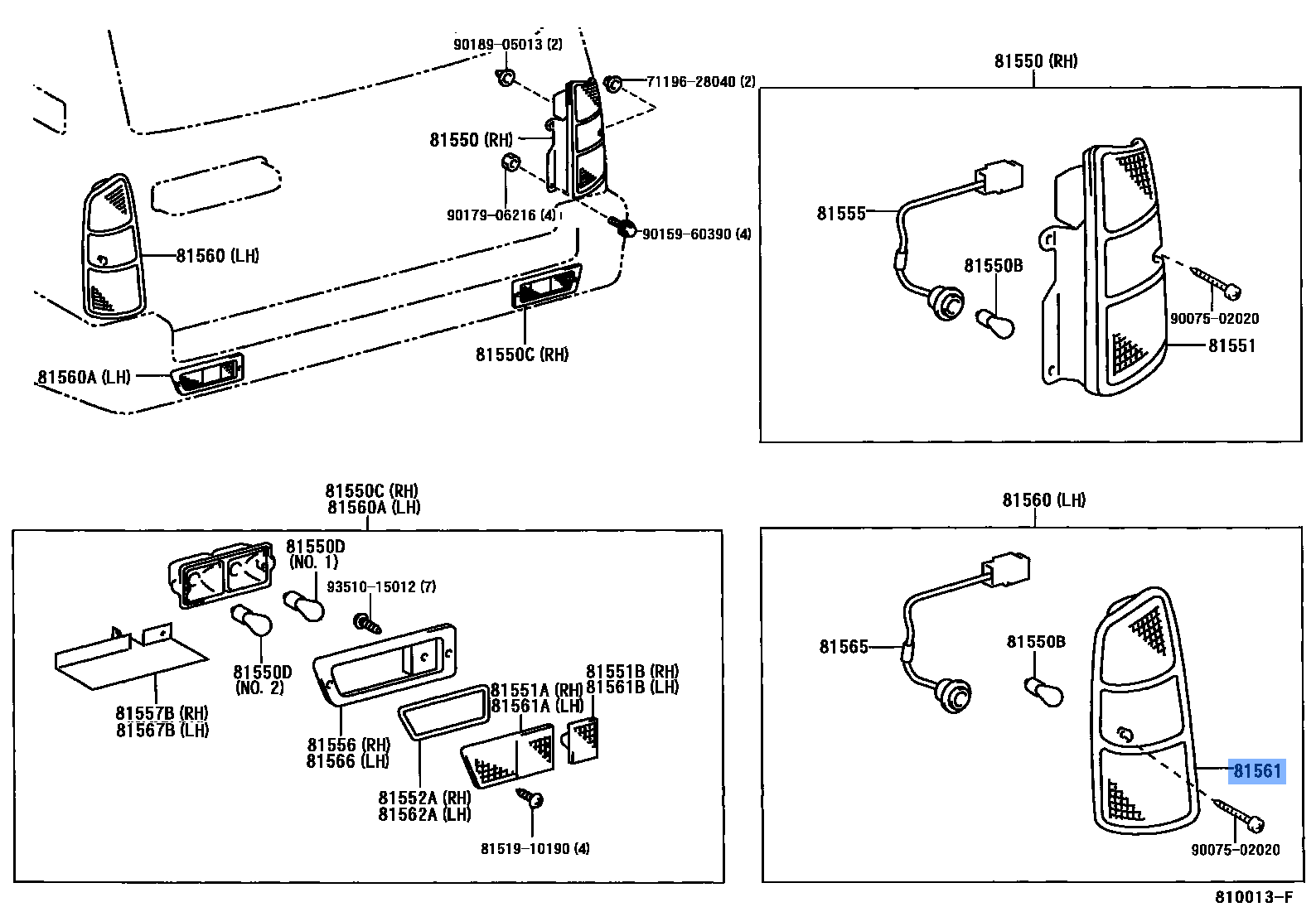 90189-05013 (2)
71196-28040 (2)
81550 (RH)
90179-06216 (4)
90159-60390 (4)
81560 (LH)
81550C (RH)
81560A (LH)

81550 (RH)
81555
81550B
90075-02020
81551

81550C (RH)
81560A (LH)
81550D
(NO. 1)
93510-15012 (7)
81550D
(NO. 2)
81557B (RH)
81567B (LH)
81556 (RH)
81566 (LH)
81551A (RH)
81561A (LH)
81551B (RH)
81561B (LH)
81552A (RH)
81562A (LH)
81519-10190 (4)

81560 (LH)
81565
81550B
81561
90075-02020

810013-F