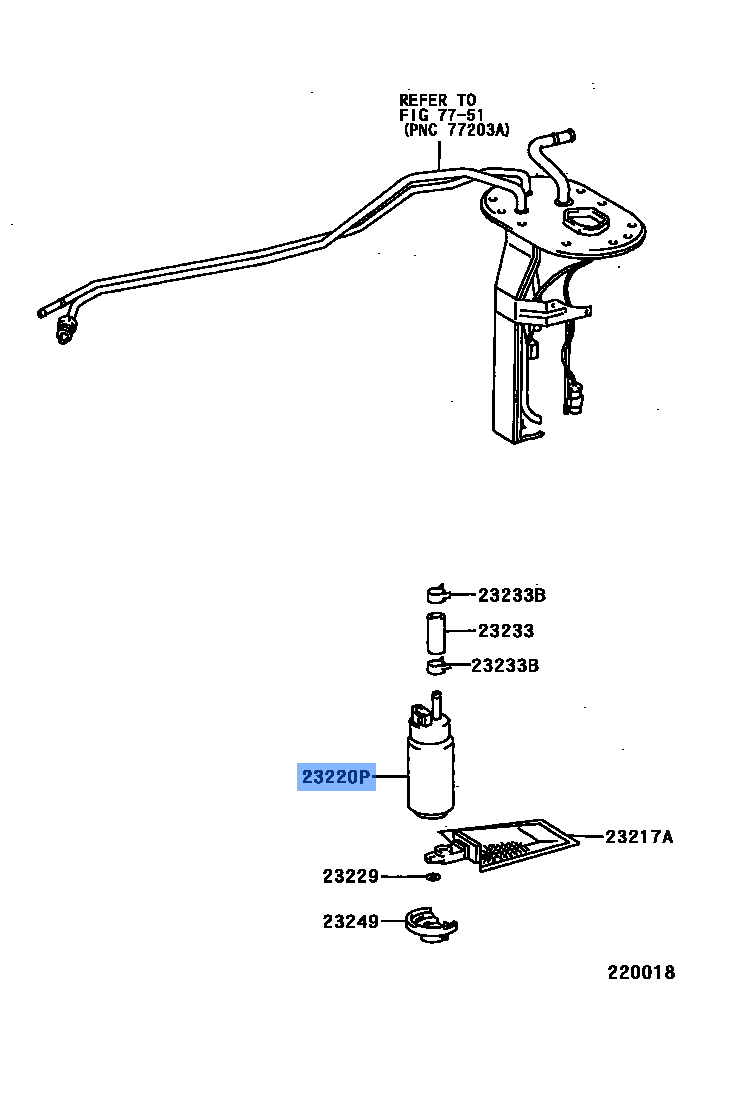 REFER TO
FIG 77-51
(PNC 77203A)

23233B
23233
23233B
23220P
23217A
23229
23249

220018