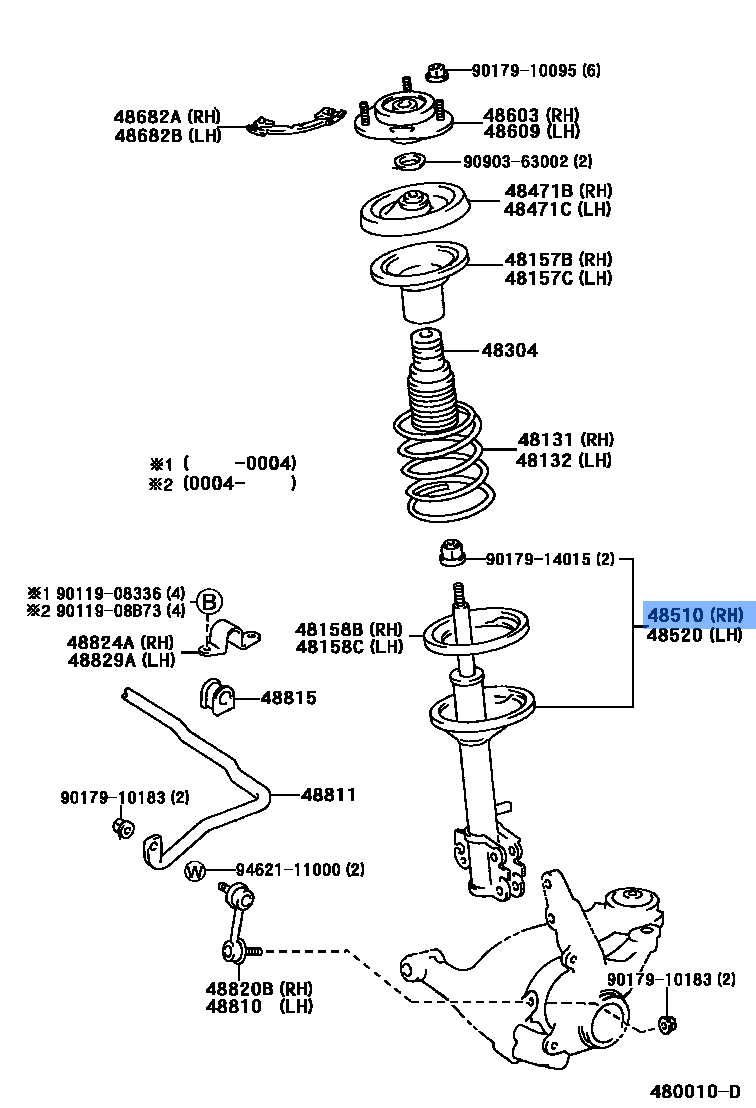 90179-10095 (6)

48682A (RH)
48682B (LH)

48603 (RH)
48609 (LH)

90903-63002 (2)

48471B (RH)
48471C (LH)

48157B (RH)
48157C (LH)

48304

48131 (RH)
48132 (LH)

※1 (        -0004)
※2 (0004-        )

90179-14015 (2)

※1 90119-08336 (4)
※2 90119-08B73 (4)

B

48824A (RH)
48829A (LH)

48158B (RH)
48158C (LH)

48510 (RH)
48520 (LH)

48815

48811

90179-10183 (2)

W

94621-11000 (2)

48820B (RH)
48810 (LH)

90179-10183 (2)

480010-D