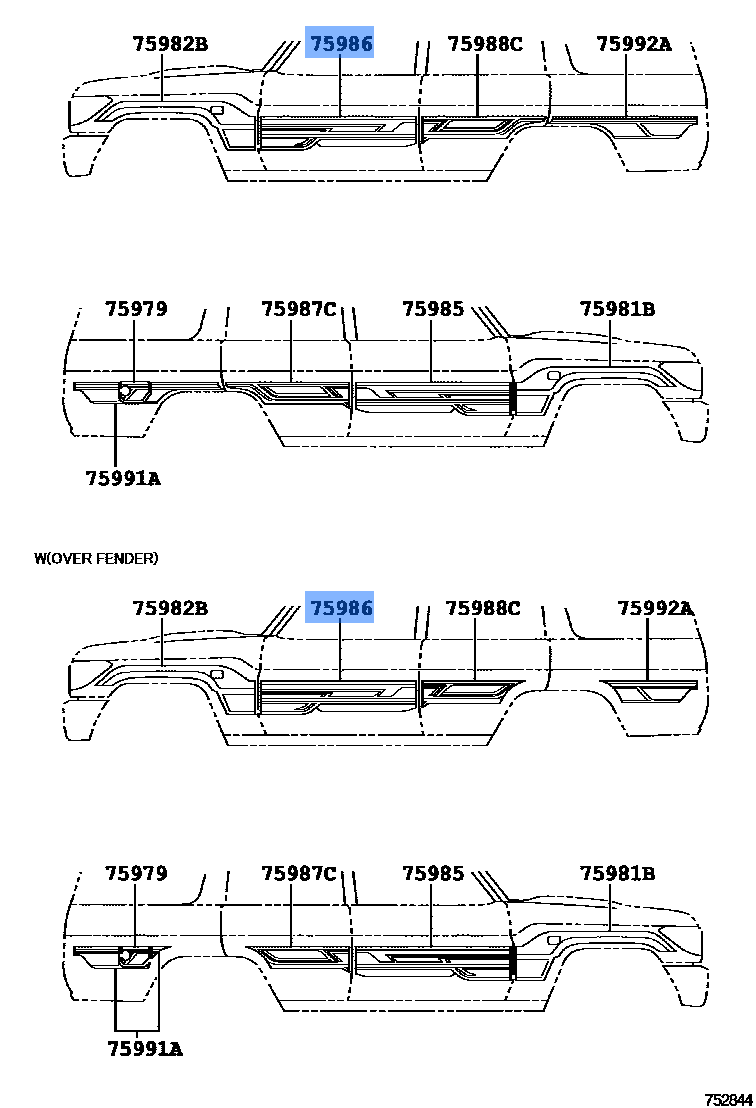 75982B 75986 75988C 75992A

75979 75987C 75985 75981B

75991A

W(OVER FENDER)

75982B 75986 75988C 75992A

75979 75987C 75985 75981B

75991A

752844