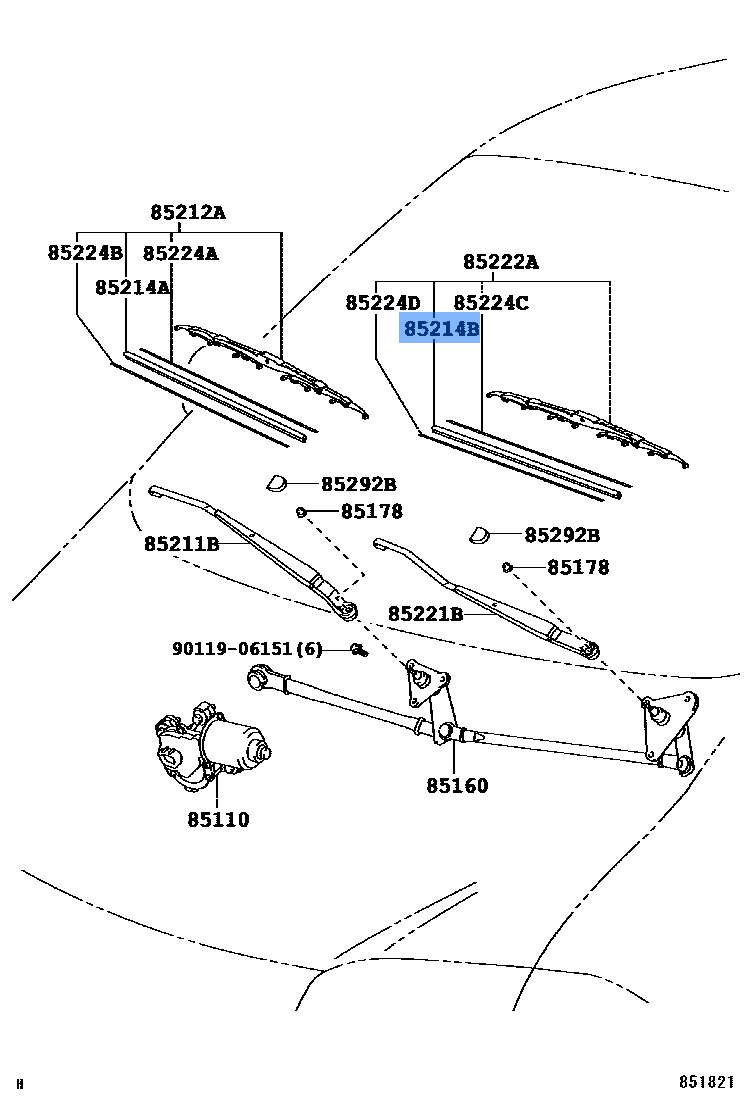 85212A
85224B
85224A
85214A
85222A
85224D
85224C
85214B
85292B
85178
85211B
85292B
85178
85221B
90119-06151(6)
85160
85110
H
851821