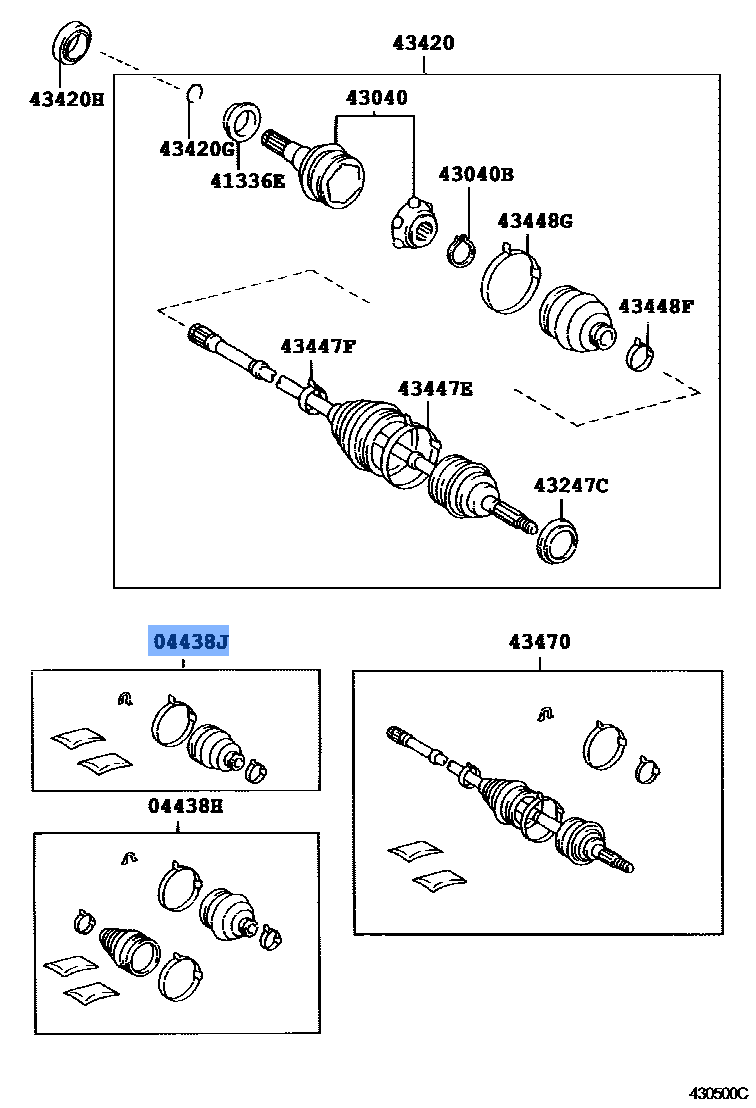 43420H
43420
43420G
41336E
43040
43040B
43448G
43448F
43447F
43447E
43247C
04438J
43470
04438H
430500C