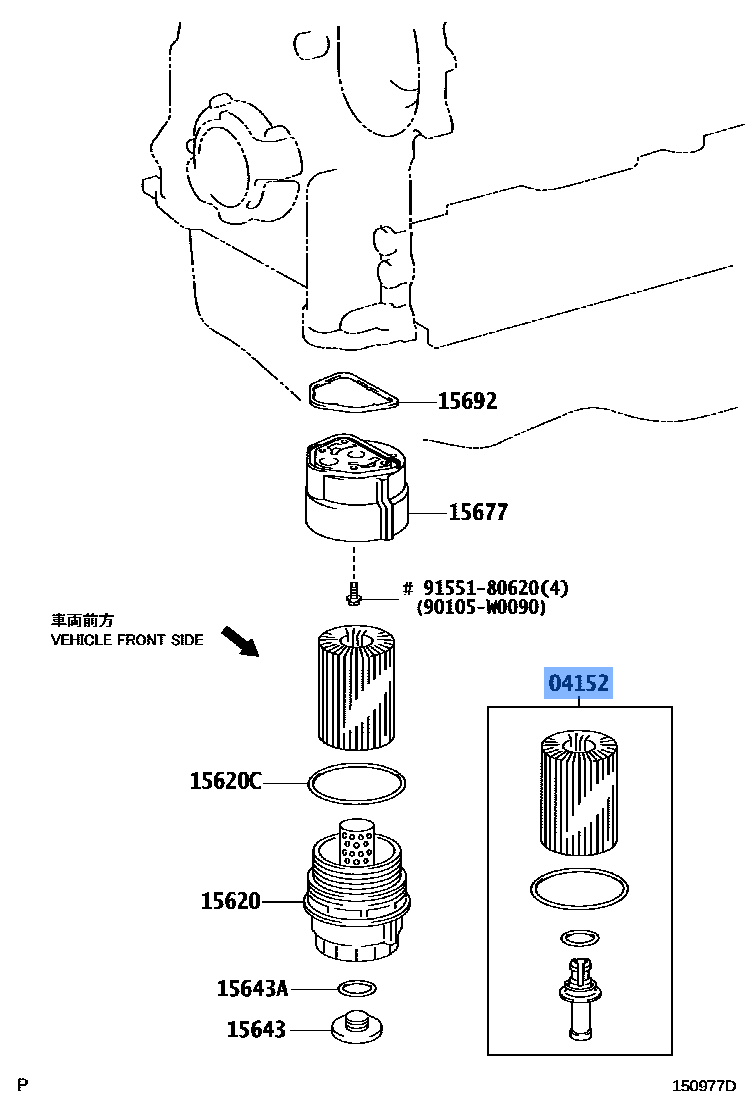 15692

15677

# 91551-80620(4)
(90105-W0090)

車両前方
VEHICLE FRONT SIDE

04152

15620C

15620

15643A

15643

P

150977D