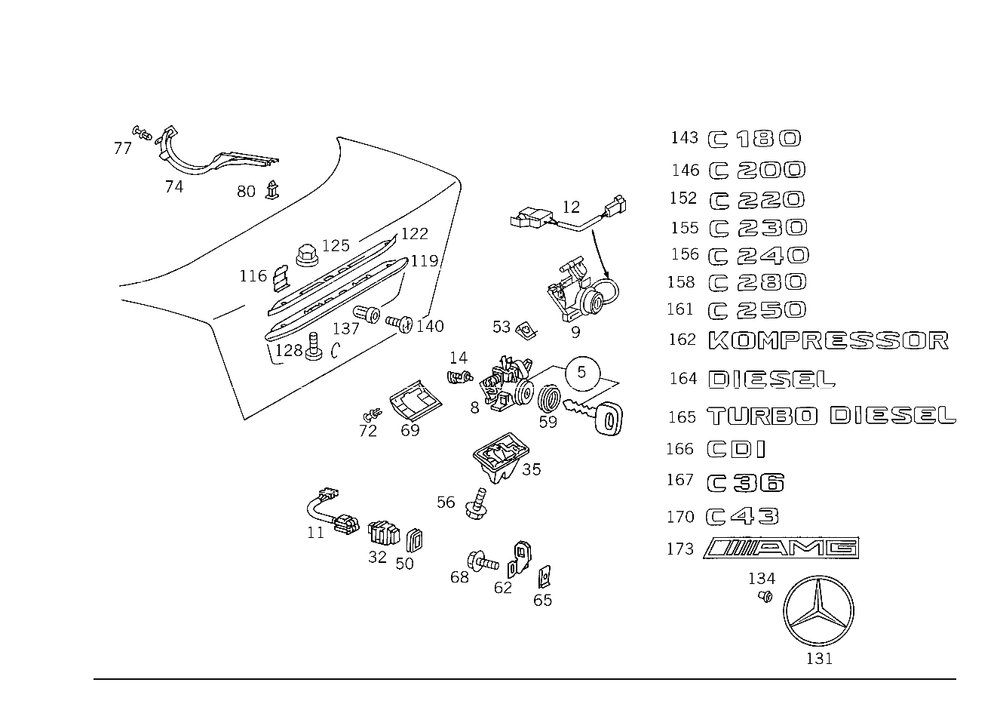 77
74
80
125
122
116
119
137
140
128
C
12
9
53
14
8
5
59
72
69
35
56
11
32
50
68
62
65
143 C 180
146 C 200
152 C 220
155 C 230
156 C 240
158 C 280
161 C 250
162 KOMPRESSOR
164 DIESEL
165 TURBO DIESEL
166 CDI
167 C 36
170 C 43
173 AMG
134
131