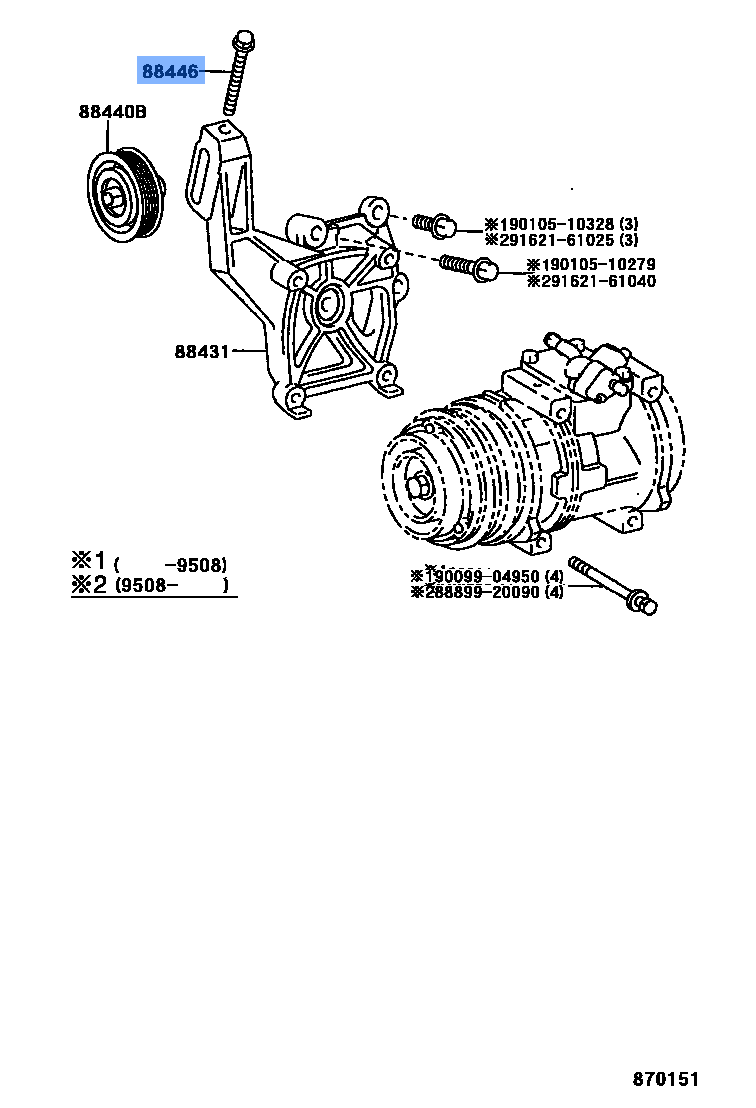 88446

88440B

※190105-10328 (3)
※291621-61025 (3)

※190105-10279
※291621-61040

88431

※1 (　　-9508)
※2 (9508-　　)

※190099-04950 (4)
※288899-20090 (4)

870151