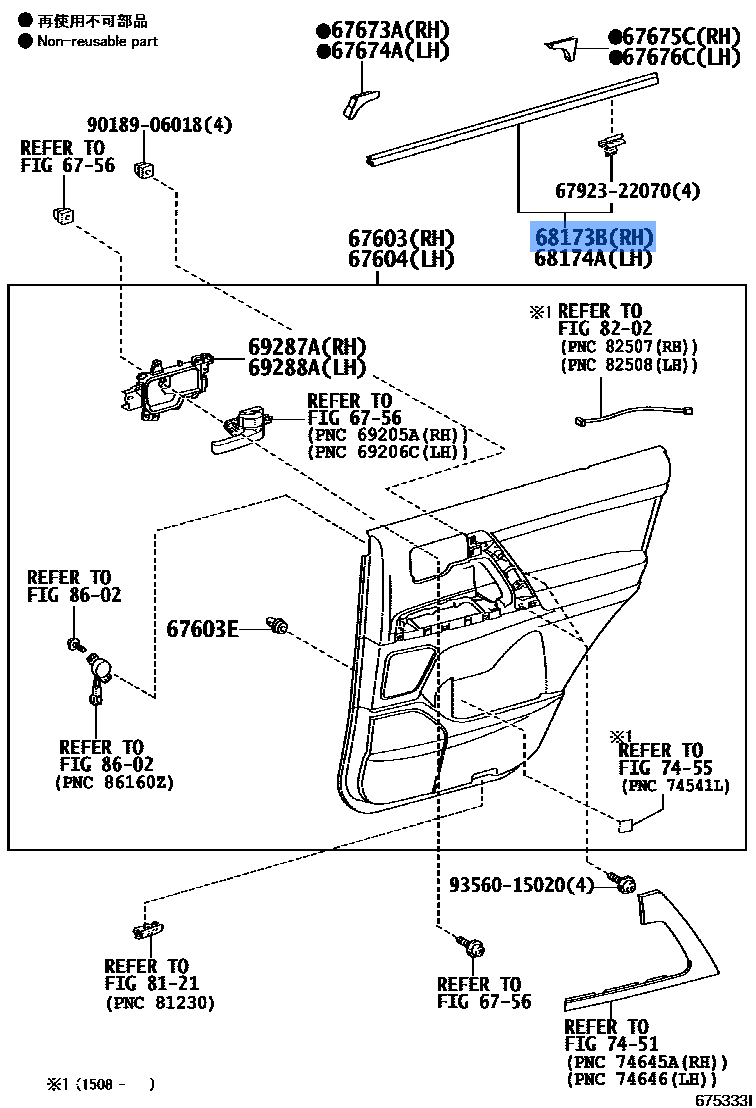 ● 再使用不可部品
● Non-reusable part

●67673A(RH)
●67674A(LH)

●67675C(RH)
●67676C(LH)

90189-06018(4)

REFER TO
FIG 67-56

67923-22070(4)

67603(RH)
67604(LH)

68173B(RH)
68174A(LH)

※1 REFER TO
FIG 82-02
(PNC 82507(RH))
(PNC 82508(LH))

69287A(RH)
69288A(LH)

REFER TO
FIG 67-56
(PNC 69205A(RH))
(PNC 69206C(LH))

REFER TO
FIG 86-02

67603E

REFER TO
FIG 86-02
(PNC 86160Z)

※1
REFER TO
FIG 74-55
(PNC 74541L)

93560-15020(4)

REFER TO
FIG 81-21
(PNC 81230)

REFER TO
FIG 67-56

REFER TO
FIG 74-51
(PNC 74645A(RH))
(PNC 74646(LH))

※1 (1508 - )

675333I