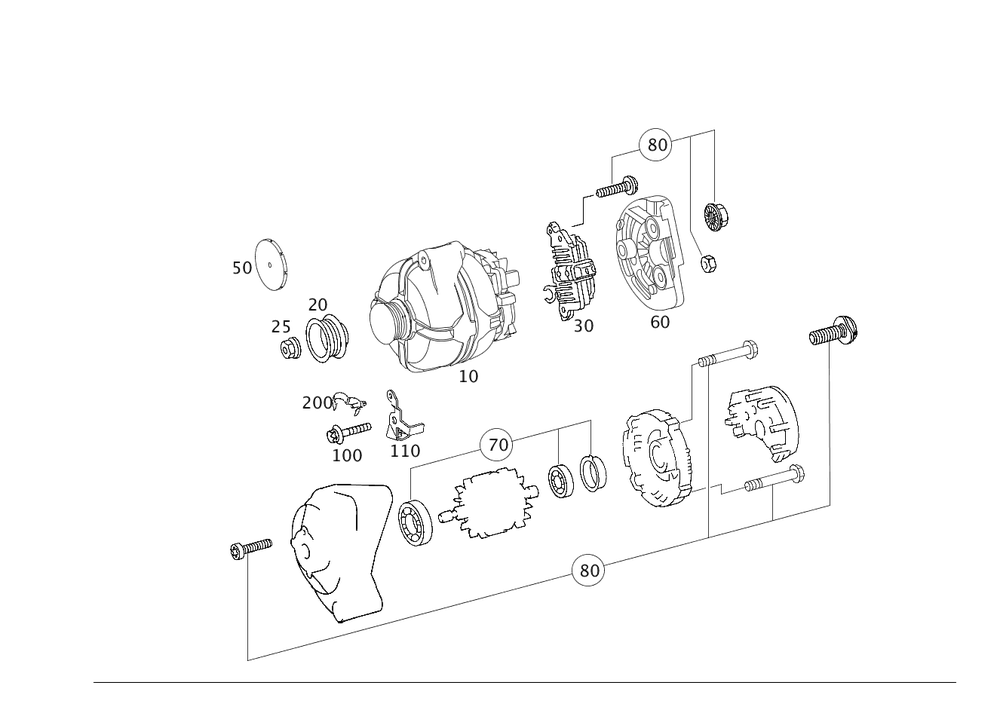 80

50

20

25

30

60

10

200

100

110

70

80