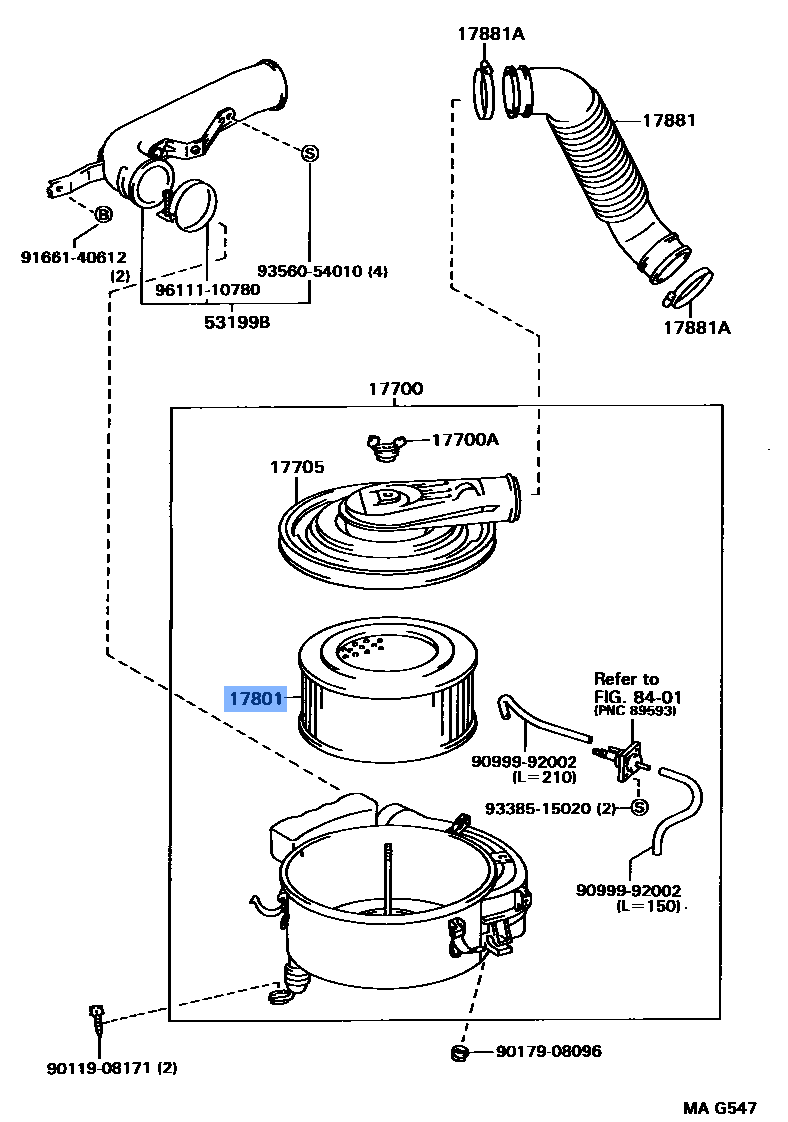 17881A
17881
S
B
91661-40612
(2)
96111-10780
93560-54010 (4)
53199B
17881A
17700
17700A
17705
17801
Refer to
FIG. 84-01
(PNC 89593)
90999-92002
(L=210)
93385-15020 (2)
S
90999-92002
(L=150)
90119-08171 (2)
90179-08096
MA G547