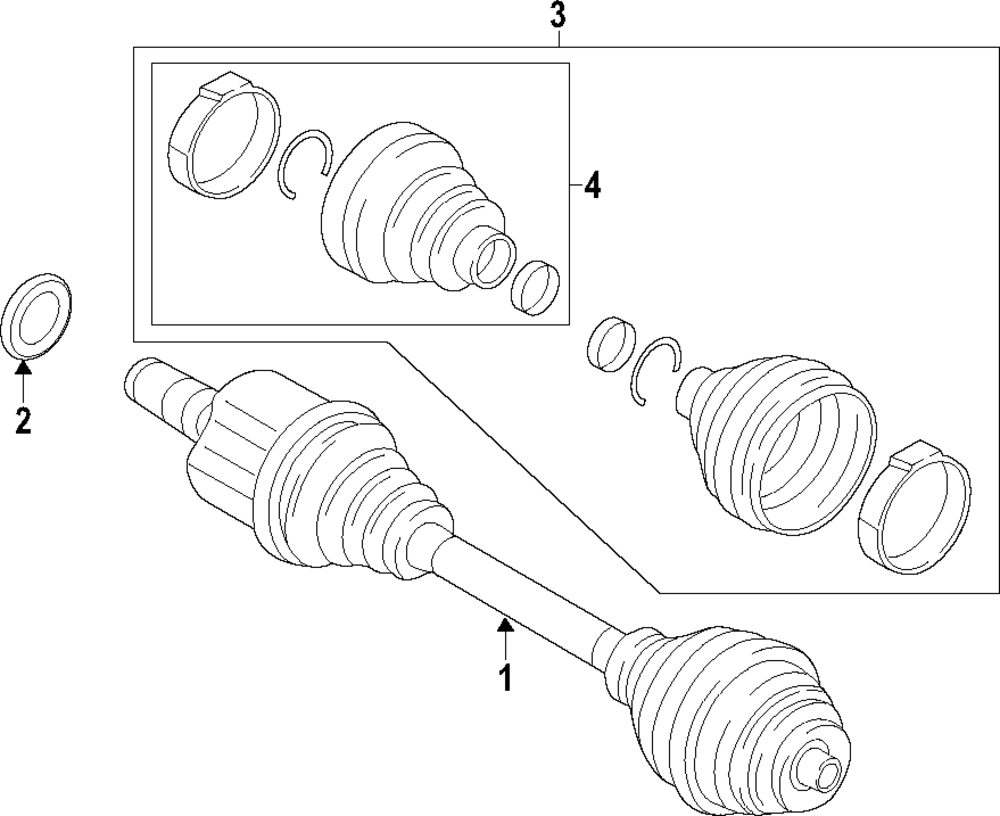 3
4
2
1