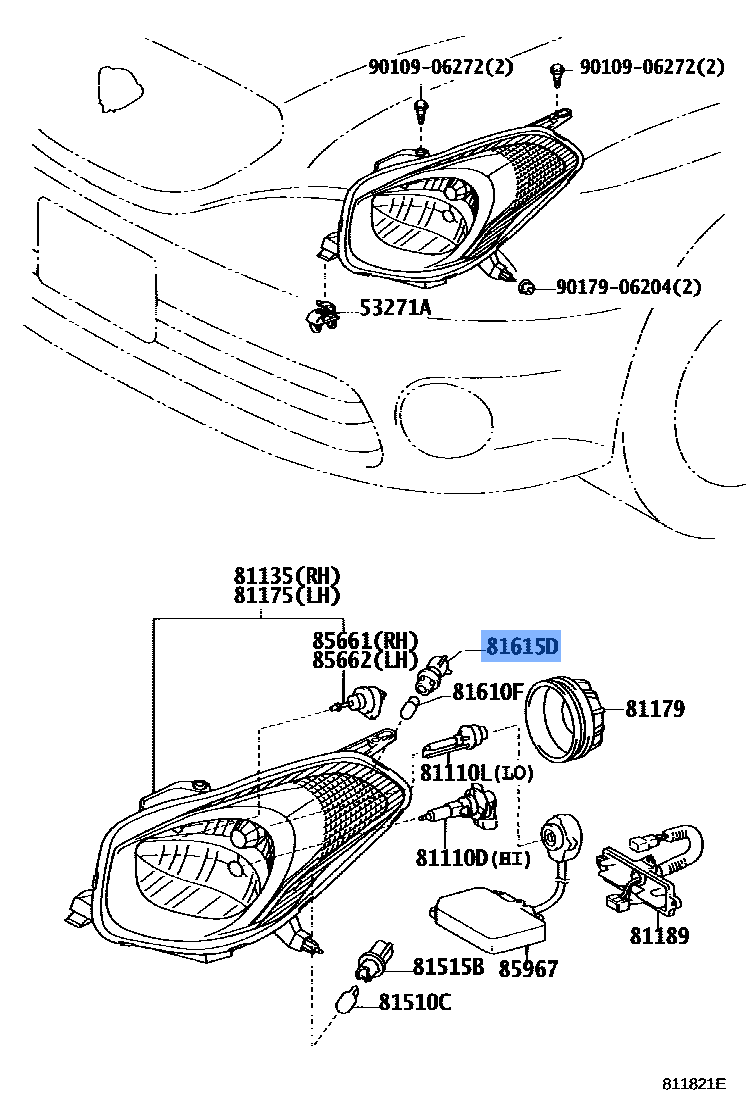 90109-06272(2)
90109-06272(2)
90179-06204(2)
53271A

81135(RH)
81175(LH)
85661(RH)
85662(LH)
81615D
81610F
81179
81110L(LO)
81110D(HI)
81189
81515B
85967
81510C

811821E