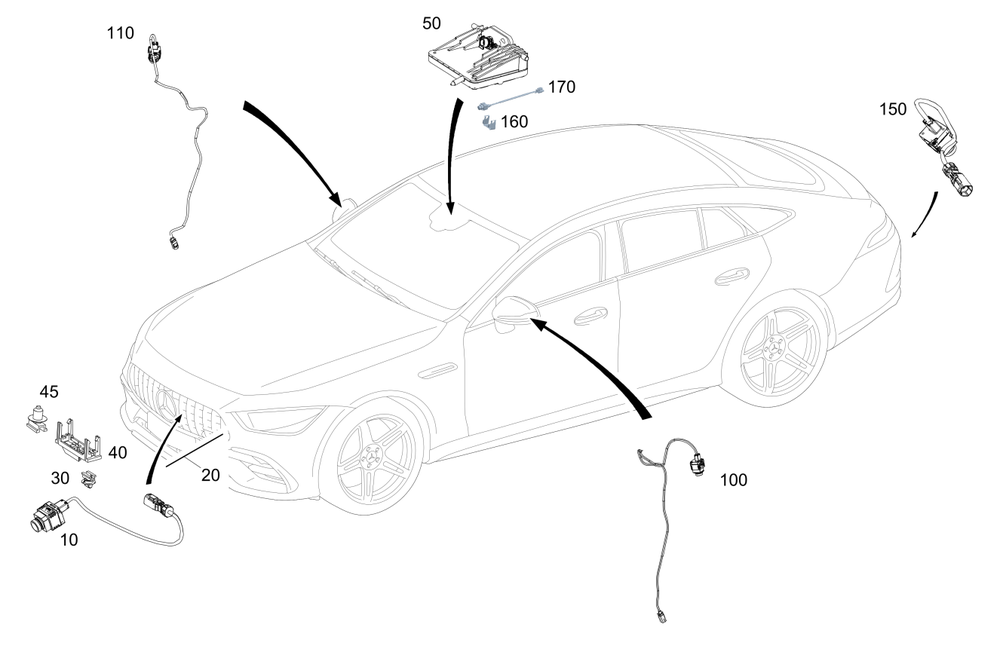 110

50

170

160

150

45

40

30

20

10

100