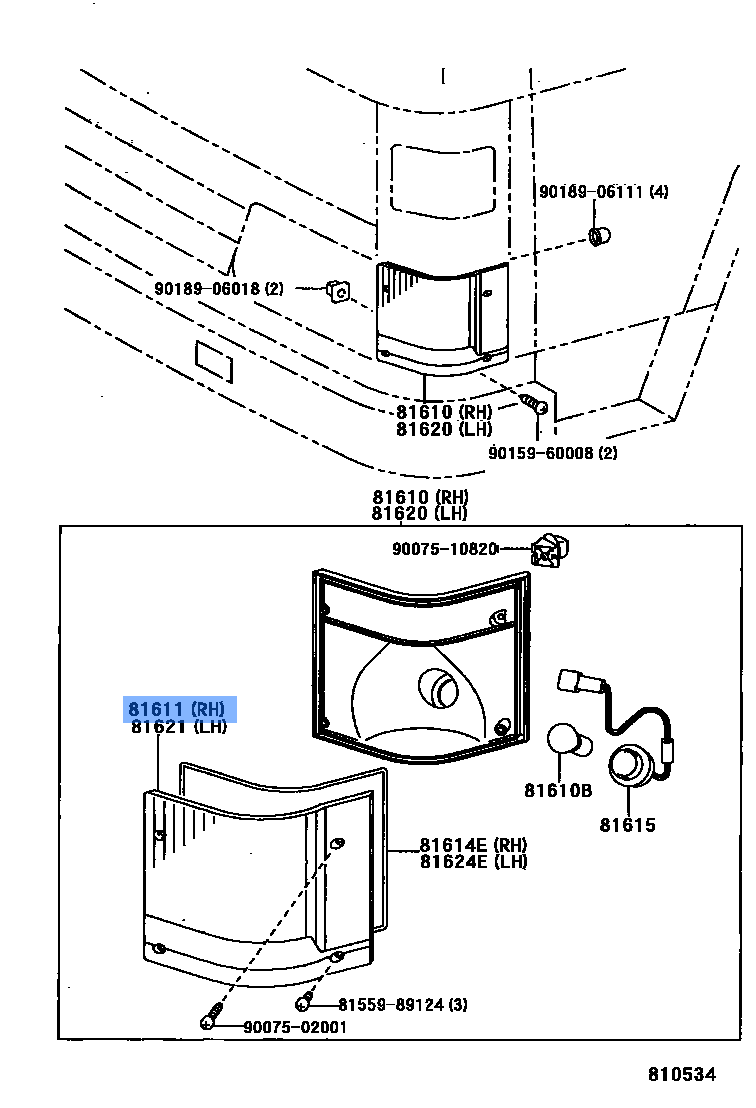 90189-06111 (4)

90189-06018 (2)

81610 (RH)
81620 (LH)

90159-60008 (2)

81610 (RH)
81620 (LH)

90075-10820

81611 (RH)
81621 (LH)

81610B

81615

81614E (RH)
81624E (LH)

81559-89124 (3)

90075-02001

810534