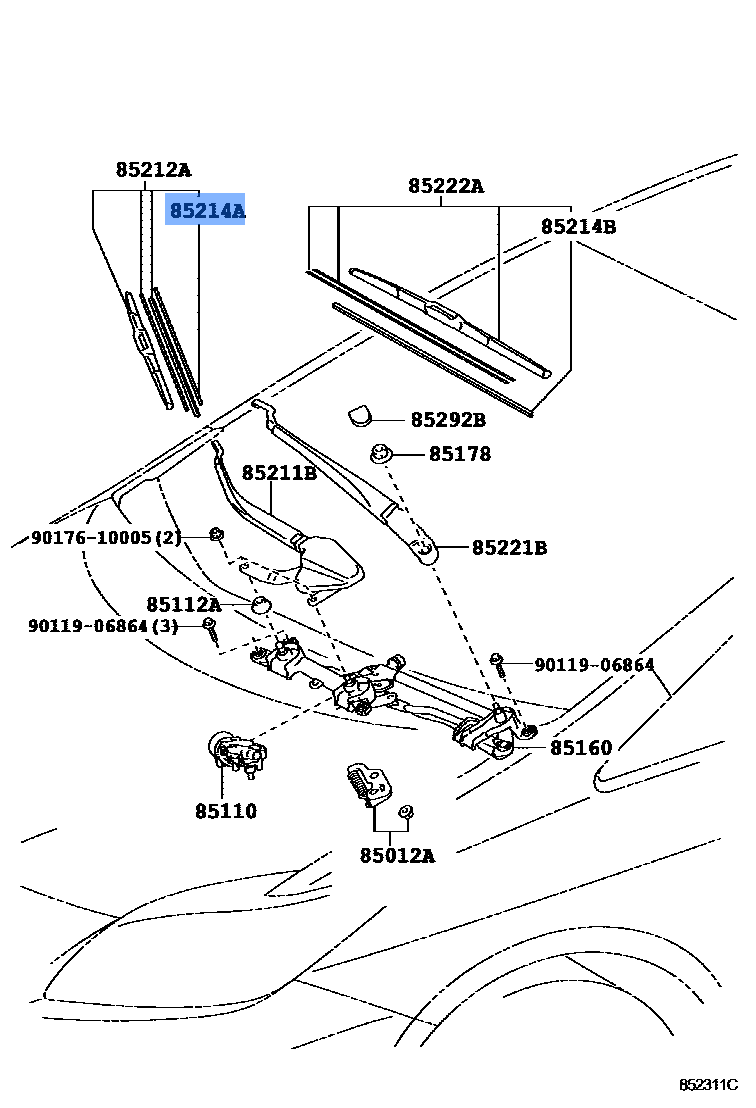 85212A
85214A
85222A
85214B
85292B
85178
85211B
90176-10005(2)
85221B
85112A
90119-06864(3)
90119-06864
85160
85110
85012A
852311C