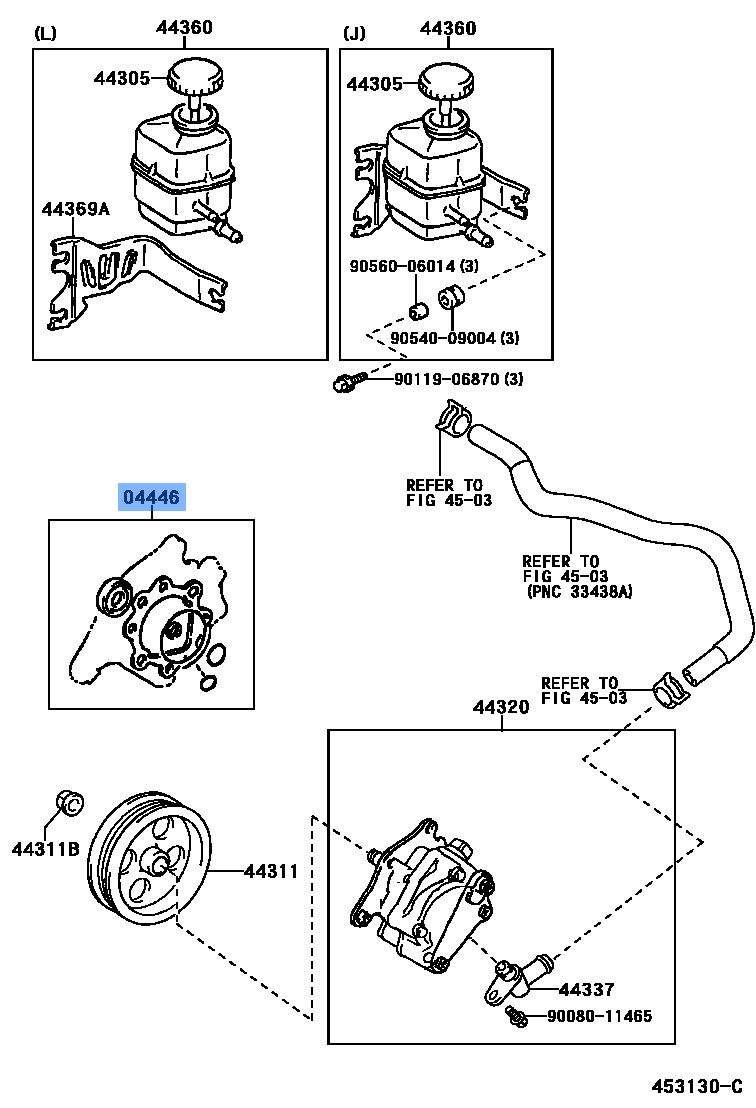 (L)
44360
44305
44369A

(J)
44360
44305
90560-06014 (3)
90540-09004 (3)
90119-06870 (3)

REFER TO FIG 45-03

REFER TO FIG 45-03 (PNC 33438A)

REFER TO FIG 45-03

04446

44320

44311B
44311
44337
90080-11465

453130-C