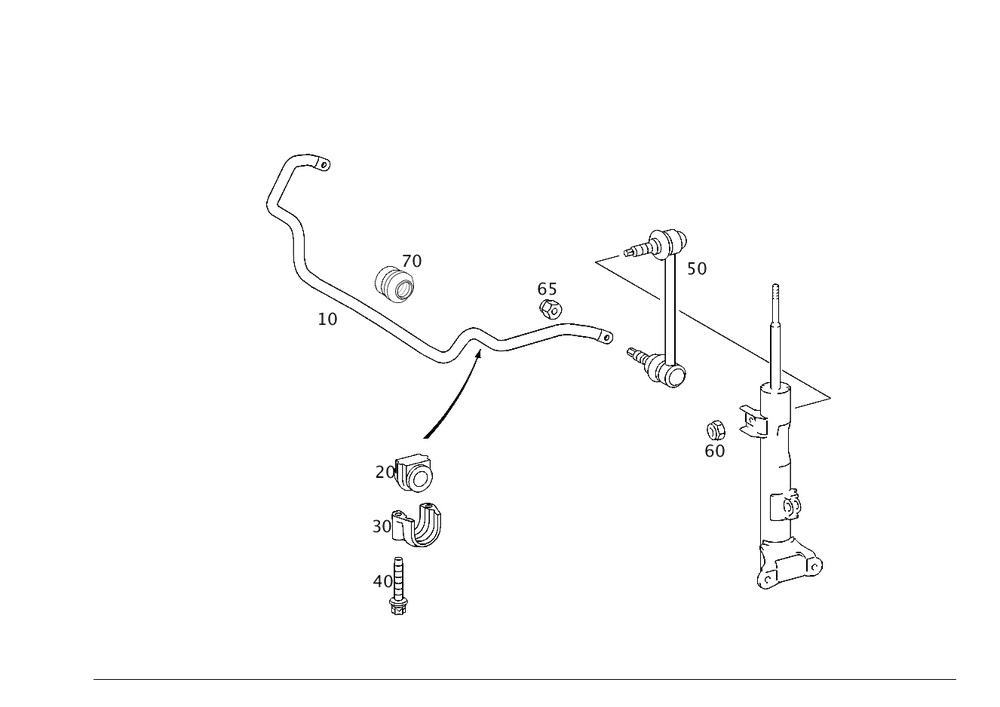 70
50
65
10
60
20
30
40