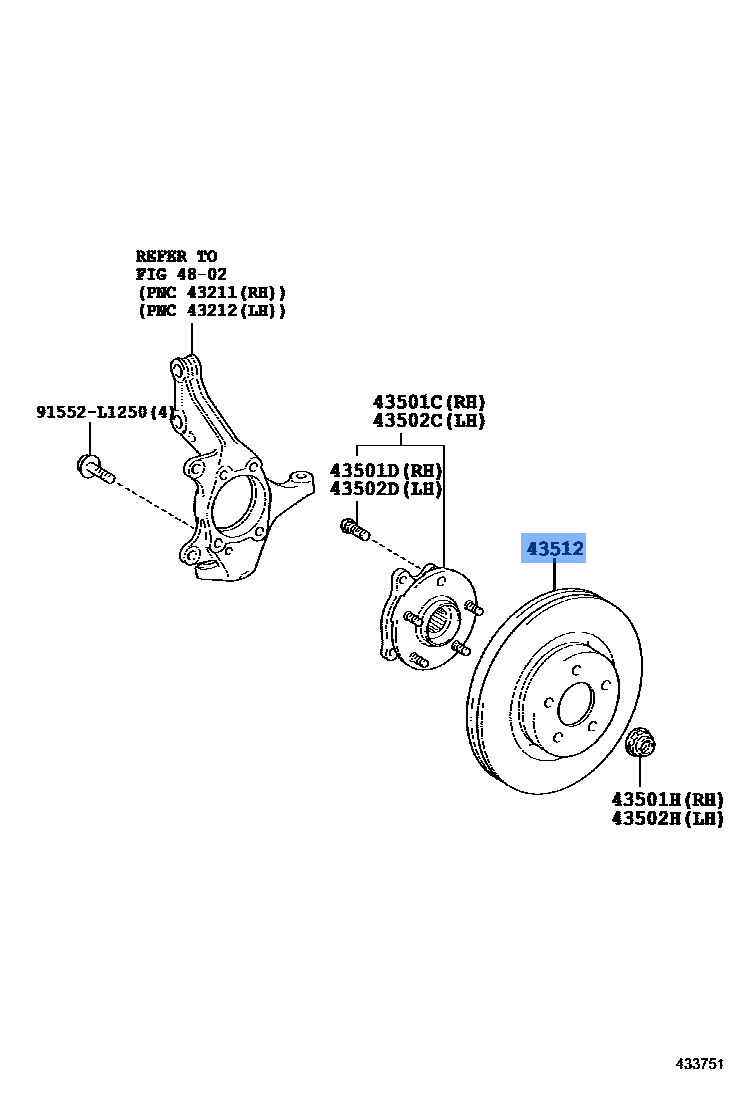 REFER TO
FIG 48-02
(PNC 43211(RH))
(PNC 43212(LH))

91552-L1250(4)

43501C(RH)
43502C(LH)

43501D(RH)
43502D(LH)

43512

43501H(RH)
43502H(LH)

433751