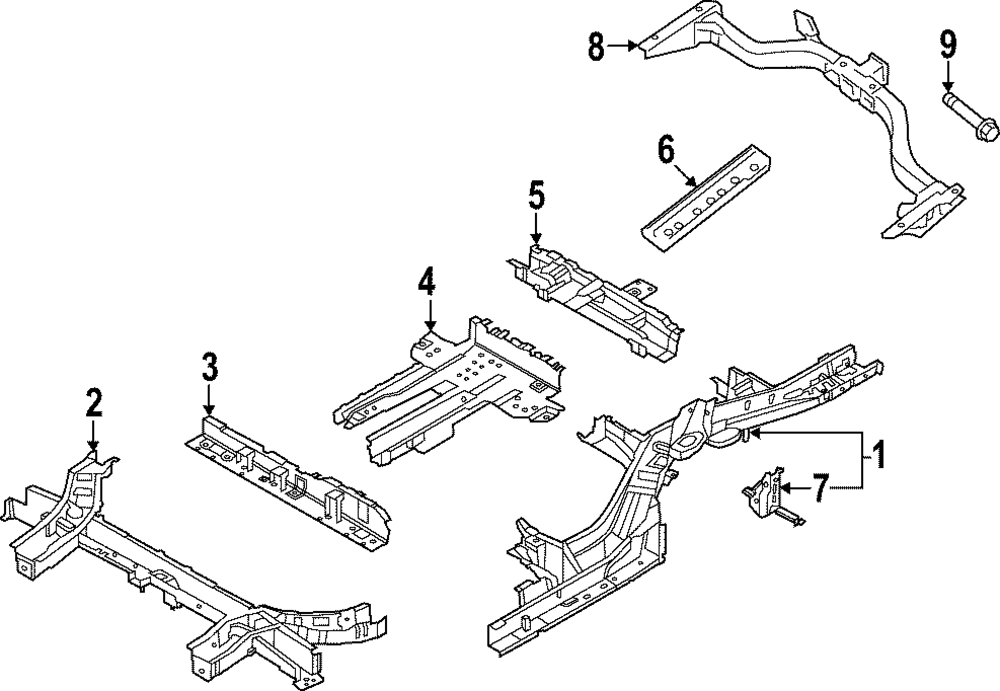 8
9
6
5
4
3
2
1
7