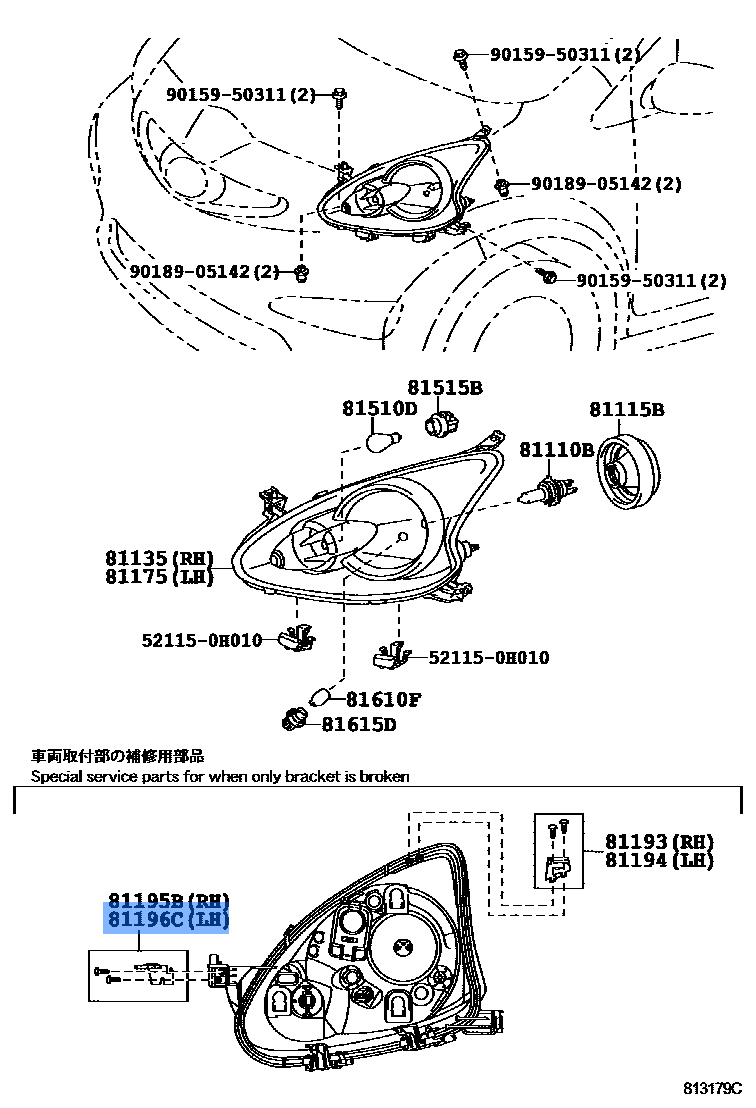 90159-50311(2)

90159-50311(2)

90189-05142(2)

90189-05142(2)

90159-50311(2)

81515B

81510D

81115B

81110B

81135(RH)
81175(LH)

52115-0H010

52115-0H010

81610F

81615D

車両取付部の補修用部品
Special service parts for when only bracket is broken

81193(RH)
81194(LH)

81195B(RH)
81196C(LH)

813179C