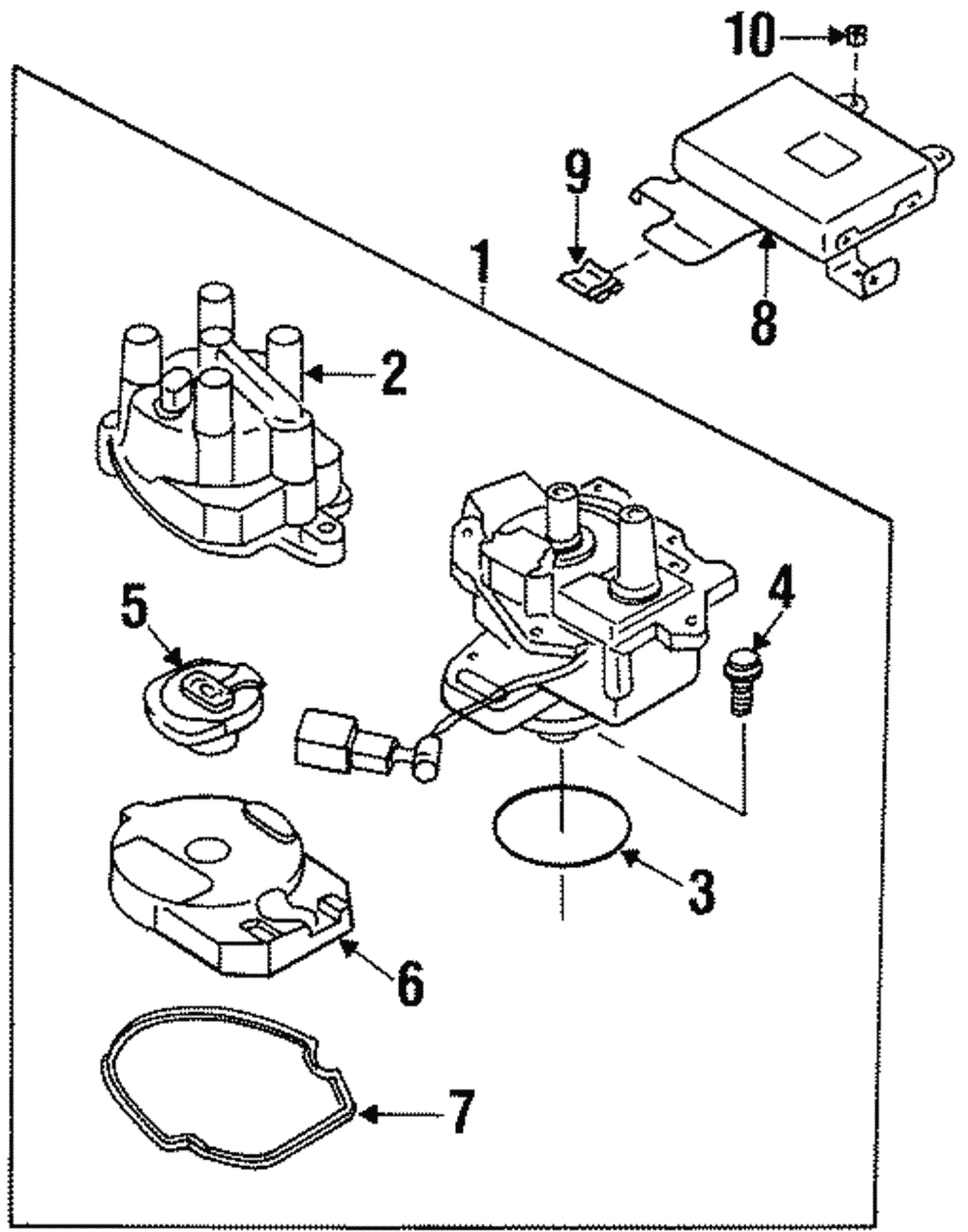 10
9
1
8
2
5
4
3
6
7