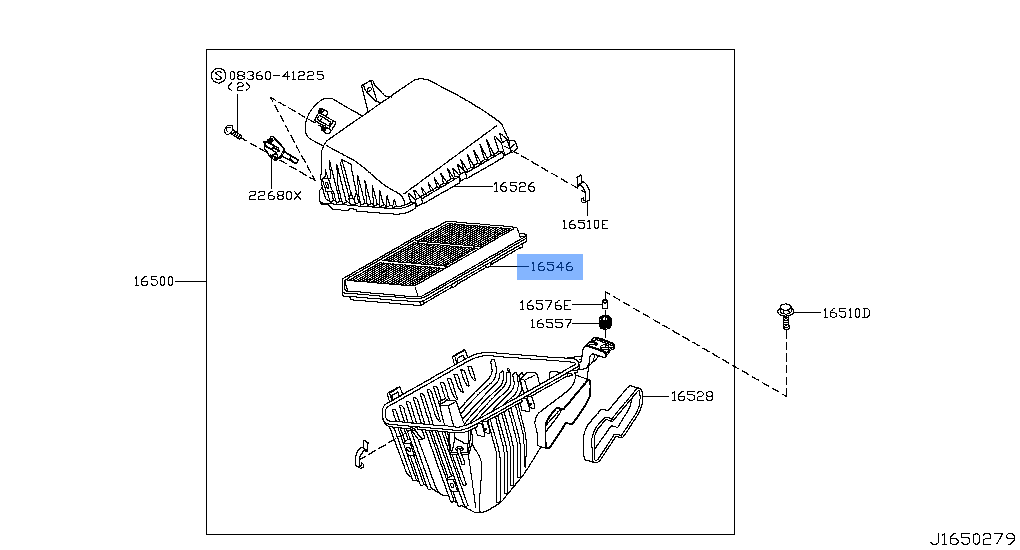 Ⓢ08360-41225
(2)

22680X

16526

16510E

16500

16546

16576E

16557

16510D

16528

J1650279