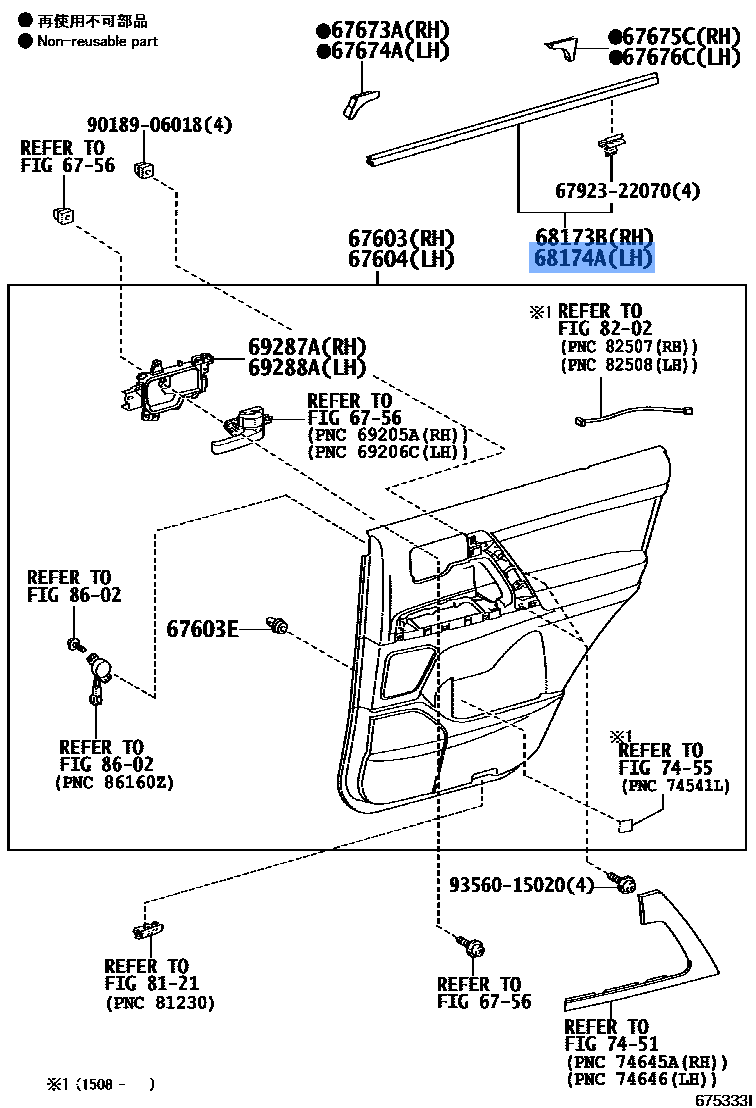 ● 再使用不可部品
● Non-reusable part

●67673A(RH)
●67674A(LH)

●67675C(RH)
●67676C(LH)

90189-06018(4)

REFER TO
FIG 67-56

67923-22070(4)

67603(RH)
67604(LH)

68173B(RH)
68174A(LH)

※1 REFER TO
FIG 82-02
(PNC 82507(RH))
(PNC 82508(LH))

69287A(RH)
69288A(LH)

REFER TO
FIG 67-56
(PNC 69205A(RH))
(PNC 69206C(LH))

REFER TO
FIG 86-02

67603E

REFER TO
FIG 86-02
(PNC 86160Z)

※1
REFER TO
FIG 74-55
(PNC 74541L)

93560-15020(4)

REFER TO
FIG 81-21
(PNC 81230)

REFER TO
FIG 67-56

REFER TO
FIG 74-51
(PNC 74645A(RH))
(PNC 74646(LH))

※1 (1508 - )

675333I