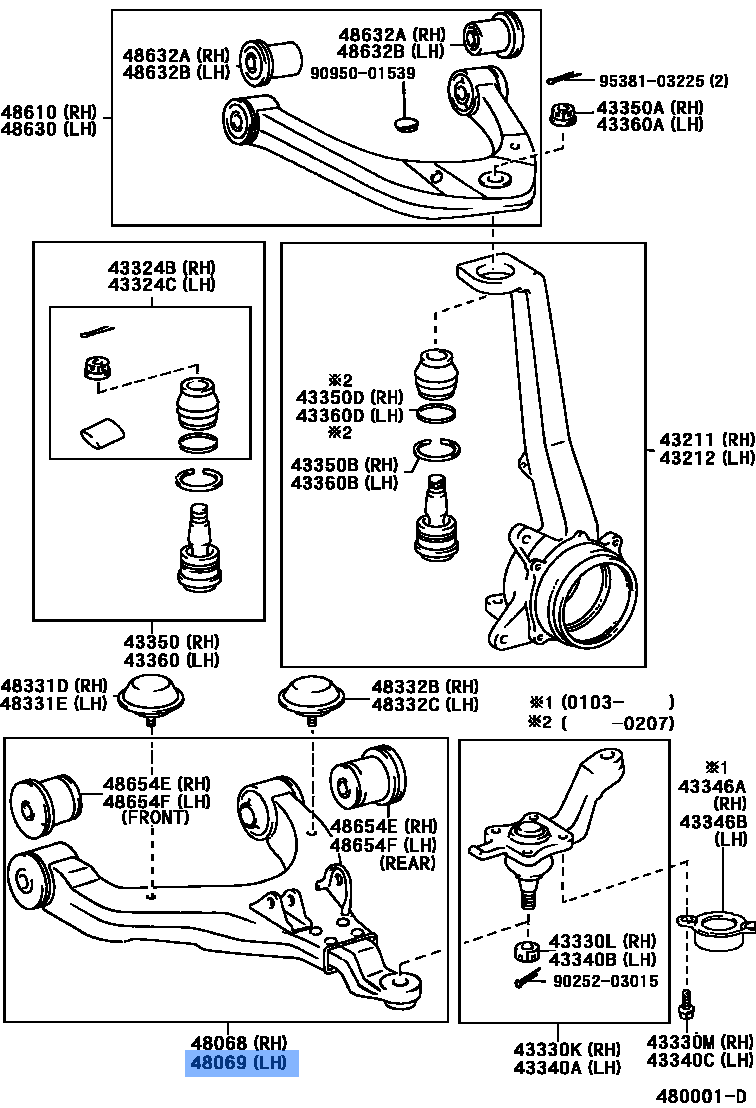 48632A (RH)
48632B (LH)

48632A (RH)
48632B (LH)

90950-01539

95381-03225 (2)

43350A (RH)
43360A (LH)

48610 (RH)
48630 (LH)

43324B (RH)
43324C (LH)

※2
43350D (RH)
43360D (LH)
※2
43350B (RH)
43360B (LH)

43211 (RH)
43212 (LH)

43350 (RH)
43360 (LH)

48331D (RH)
48331E (LH)

48332B (RH)
48332C (LH)

※1 (0103- )
※2 ( -0207)

48654E (RH)
48654F (LH)
(FRONT)

48654E (RH)
48654F (LH)
(REAR)

※1
43346A
(RH)
43346B
(LH)

43330L (RH)
43340B (LH)

90252-03015

48068 (RH)
48069 (LH)

43330K (RH)
43340A (LH)

43330M (RH)
43340C (LH)

480001-D