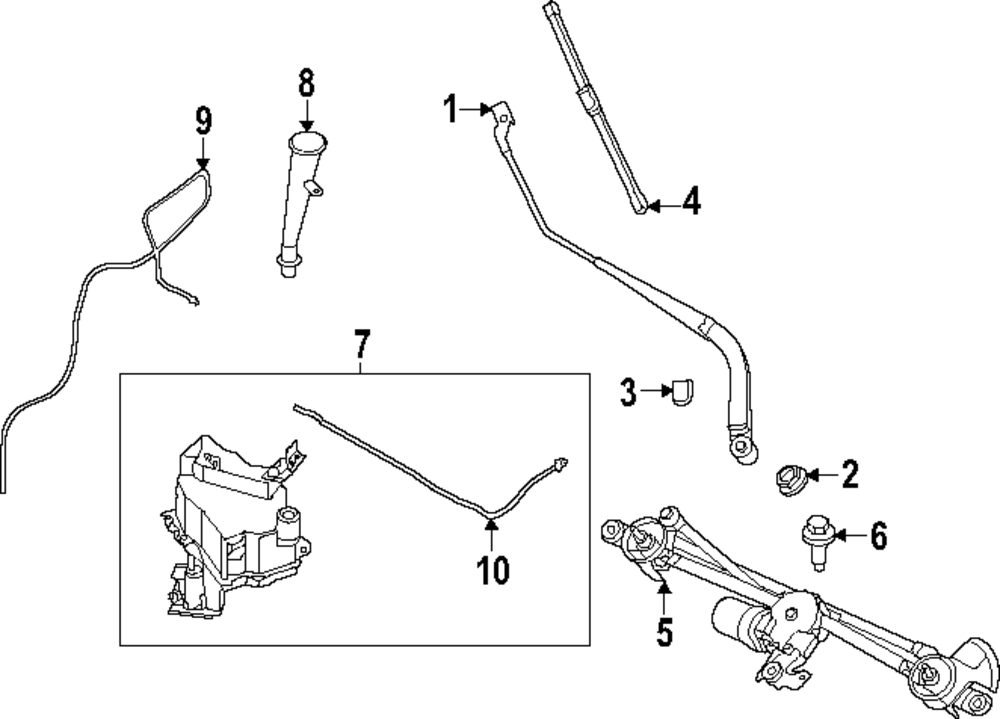 9
8
1
4
7
3
2
6
10
5