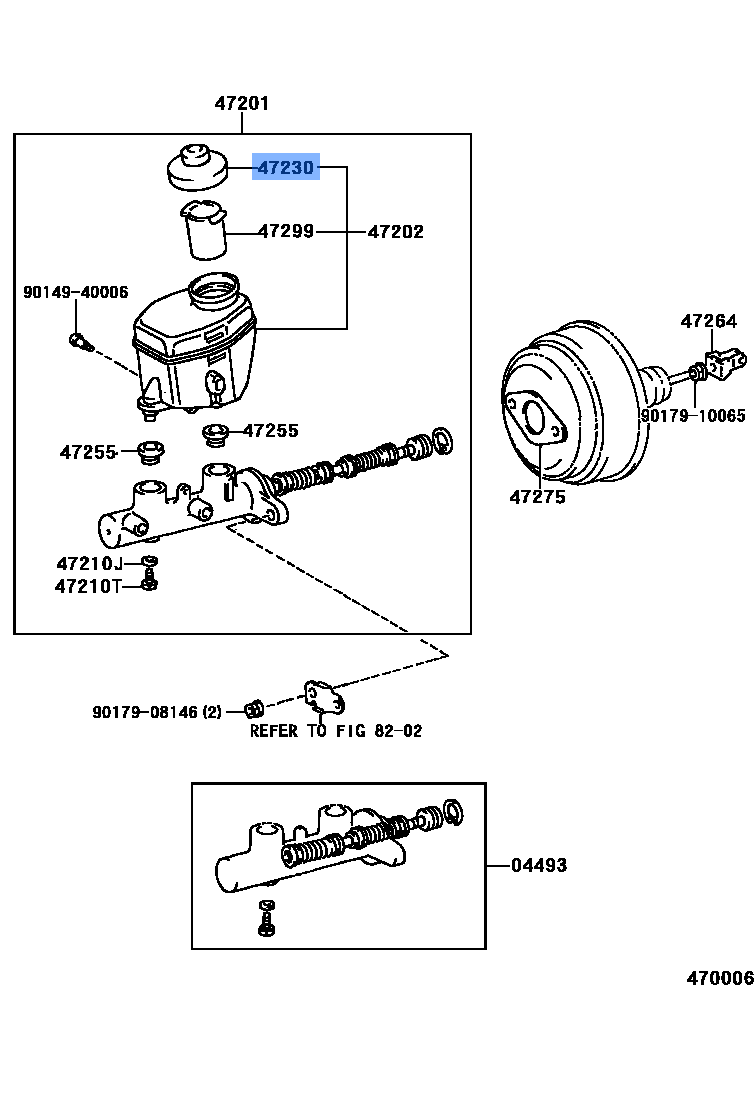 47201
47230
47299
47202
90149-40006
47264
90179-10065
47255
47255
47275
47210J
47210T
90179-08146 (2)
REFER TO FIG 82-02
04493
470006