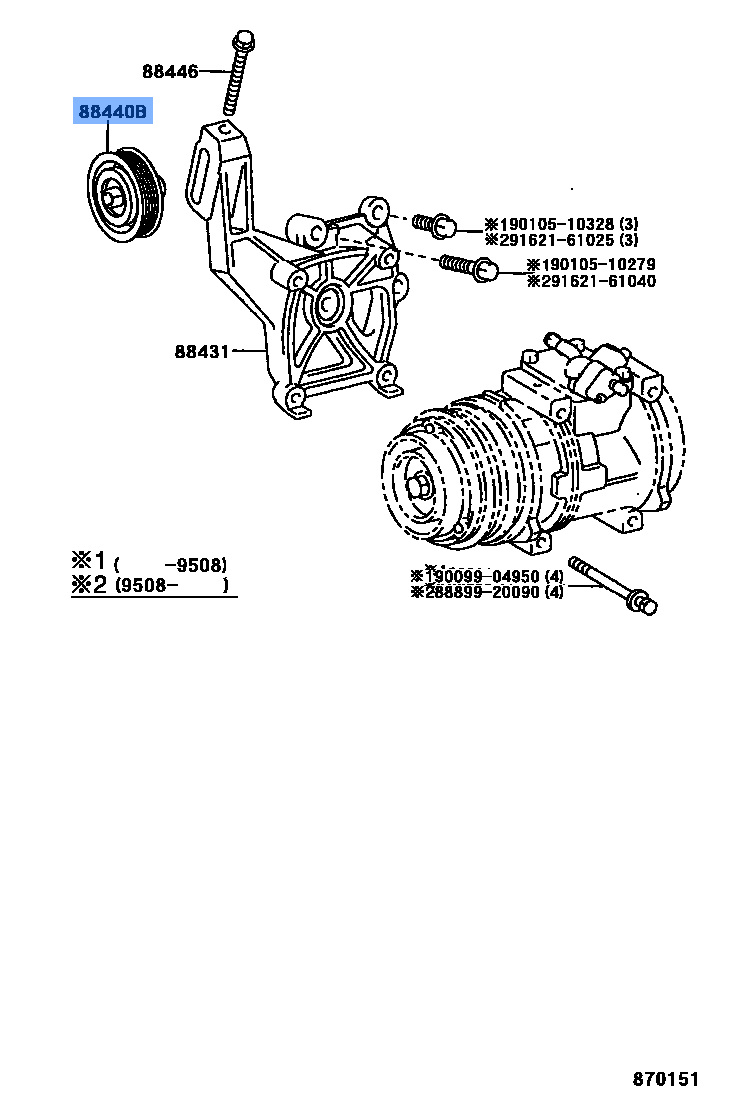 88446

88440B

※190105-10328 (3)
※291621-61025 (3)

※190105-10279
※291621-61040

88431

※1 (　　-9508)
※2 (9508-　　)

※190099-04950 (4)
※288899-20090 (4)

870151