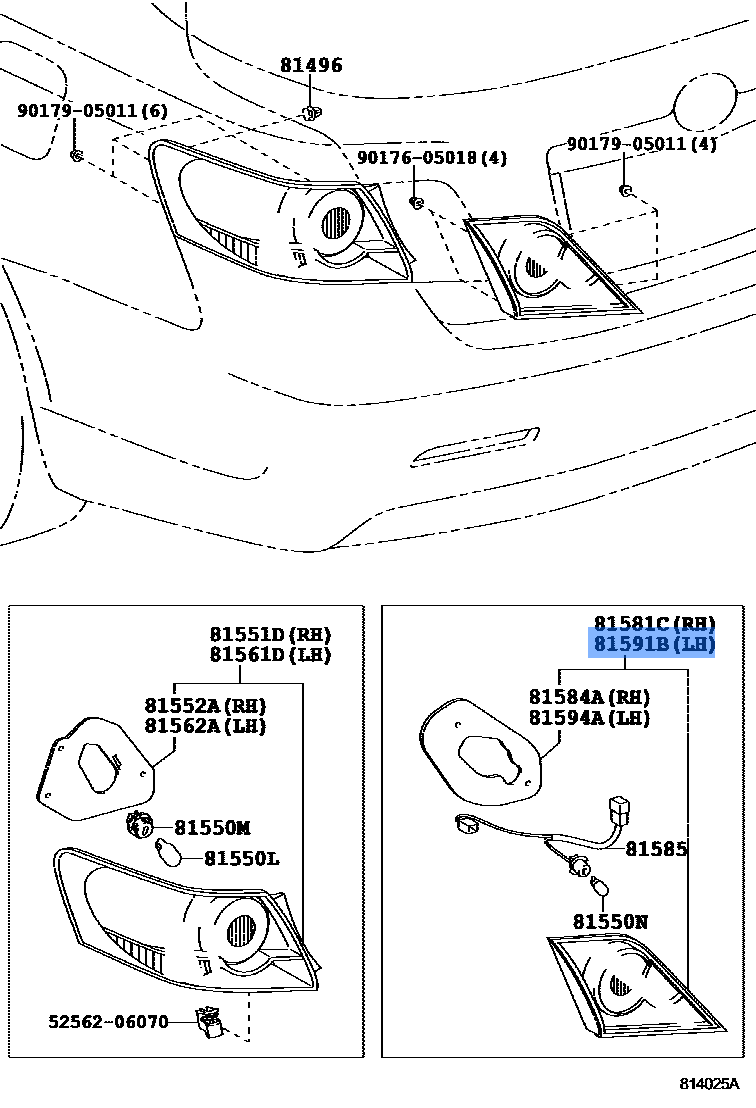 81496
90179-05011(6)
90176-05018(4)
90179-05011(4)

81551D(RH)
81561D(LH)
81552A(RH)
81562A(LH)
81550M
81550L
52562-06070

81581C(RH)
81591B(LH)
81584A(RH)
81594A(LH)
81585
81550N

814025A