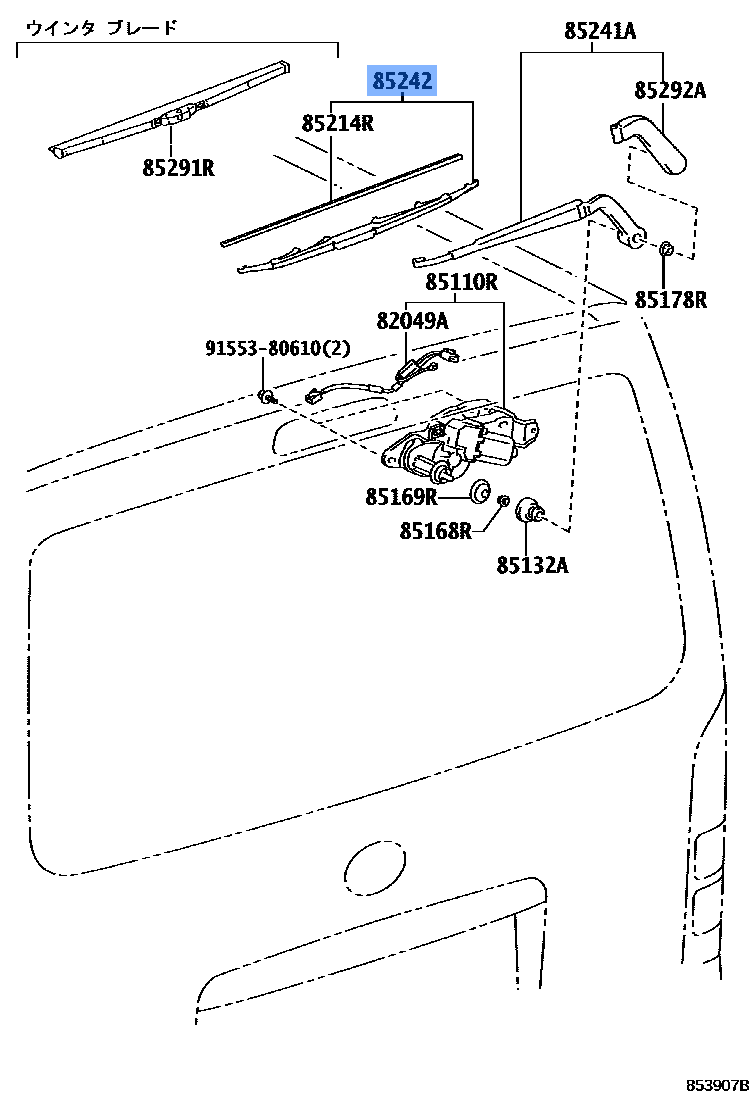 ウインタ ブレード

85291R

85242

85214R

85241A

85292A

85178R

85110R

82049A

91553-80610(2)

85169R

85168R

85132A

853907B