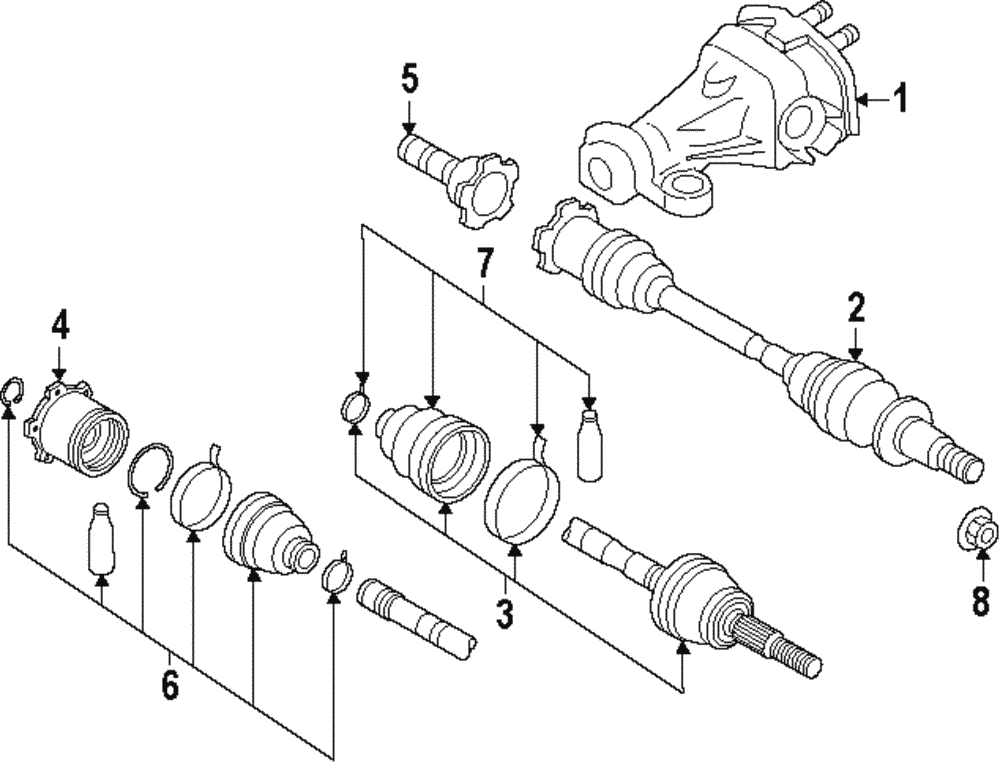 5
1
7
2
4
3
8
6