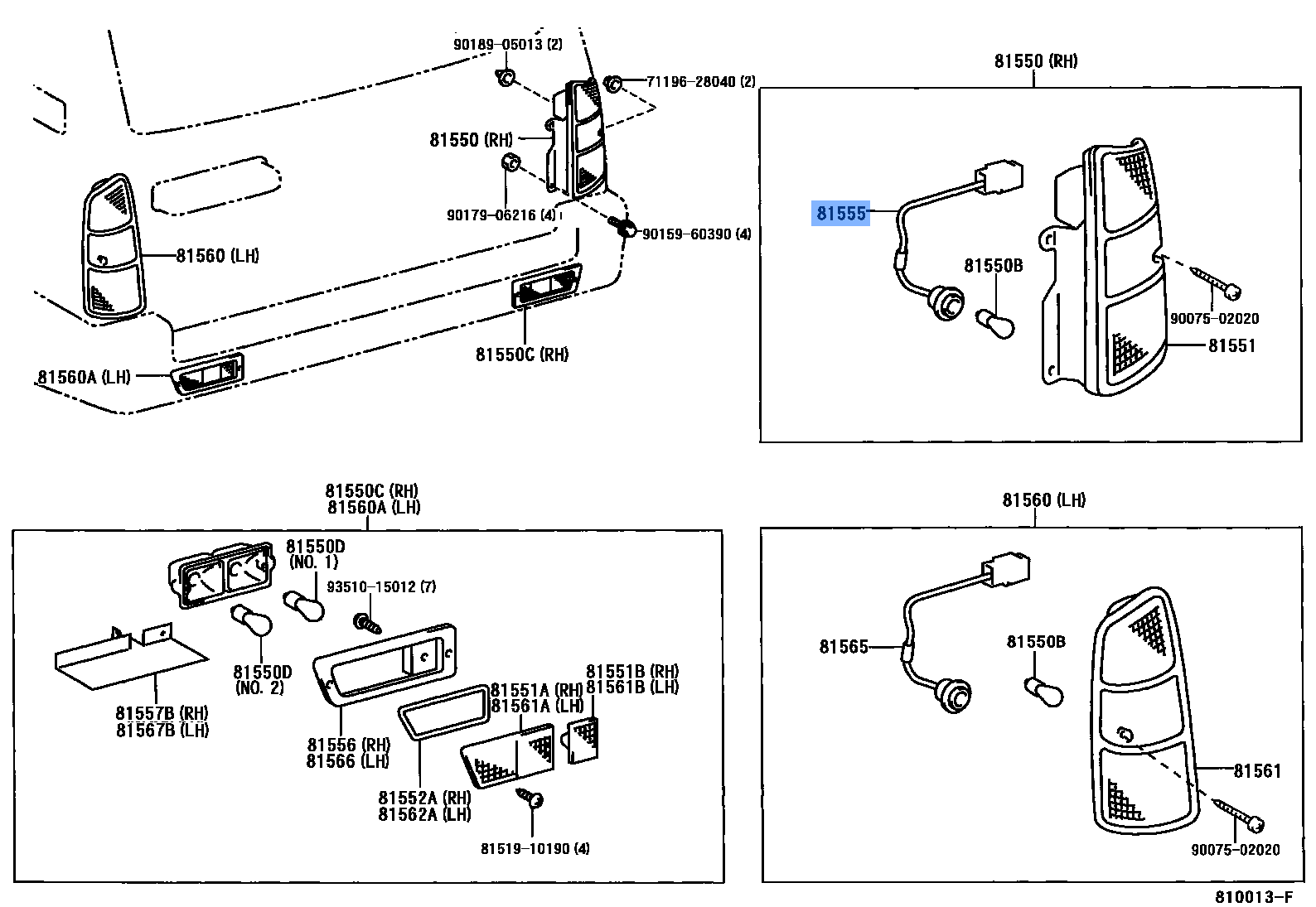 90189-05013 (2)
71196-28040 (2)
81550 (RH)
90179-06216 (4)
90159-60390 (4)
81560 (LH)
81550C (RH)
81560A (LH)

81550 (RH)
81555
81550B
90075-02020
81551

81550C (RH)
81560A (LH)
81550D
(NO. 1)
93510-15012 (7)
81550D
(NO. 2)
81557B (RH)
81567B (LH)
81556 (RH)
81566 (LH)
81551A (RH)
81561A (LH)
81551B (RH)
81561B (LH)
81552A (RH)
81562A (LH)
81519-10190 (4)

81560 (LH)
81565
81550B
81561
90075-02020

810013-F