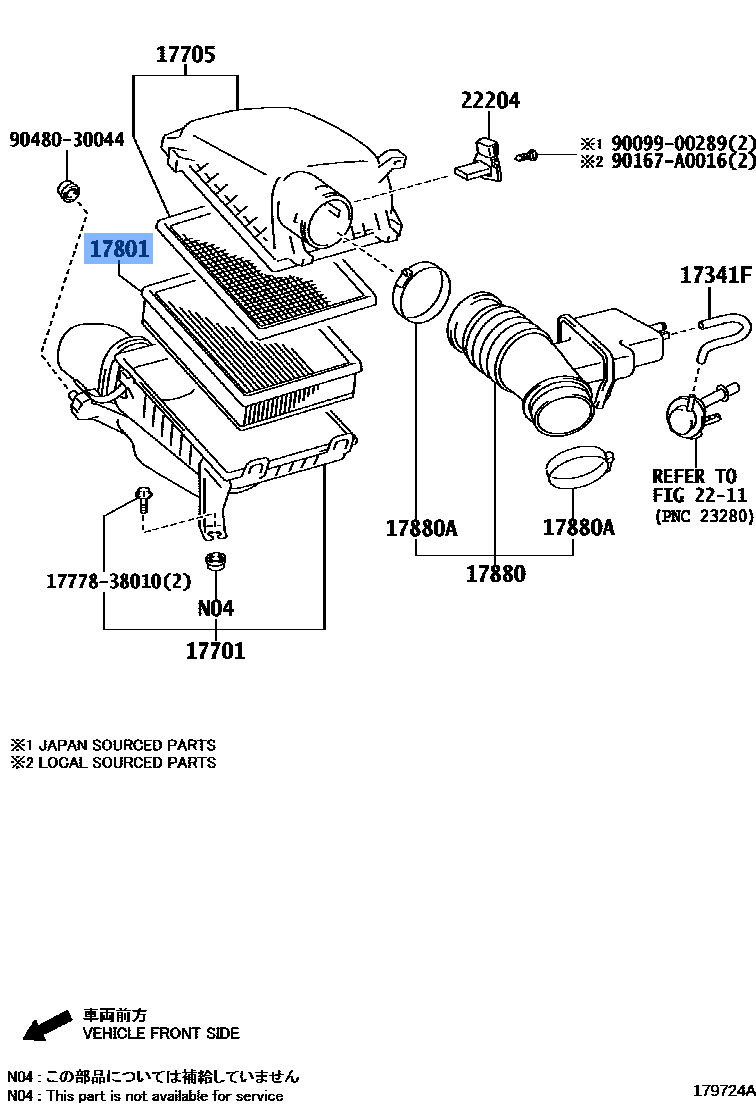 17705

22204

90480-30044

※1 90099-00289(2)
※2 90167-A0016(2)

17801

17341F

REFER TO
FIG 22-11
(PNC 23280)

17880A

17880A

17880

17778-38010(2)

N04

17701

※1 JAPAN SOURCED PARTS
※2 LOCAL SOURCED PARTS

車両前方
VEHICLE FRONT SIDE

N04 : この部品については補給していません
N04 : This part is not available for service

179724A