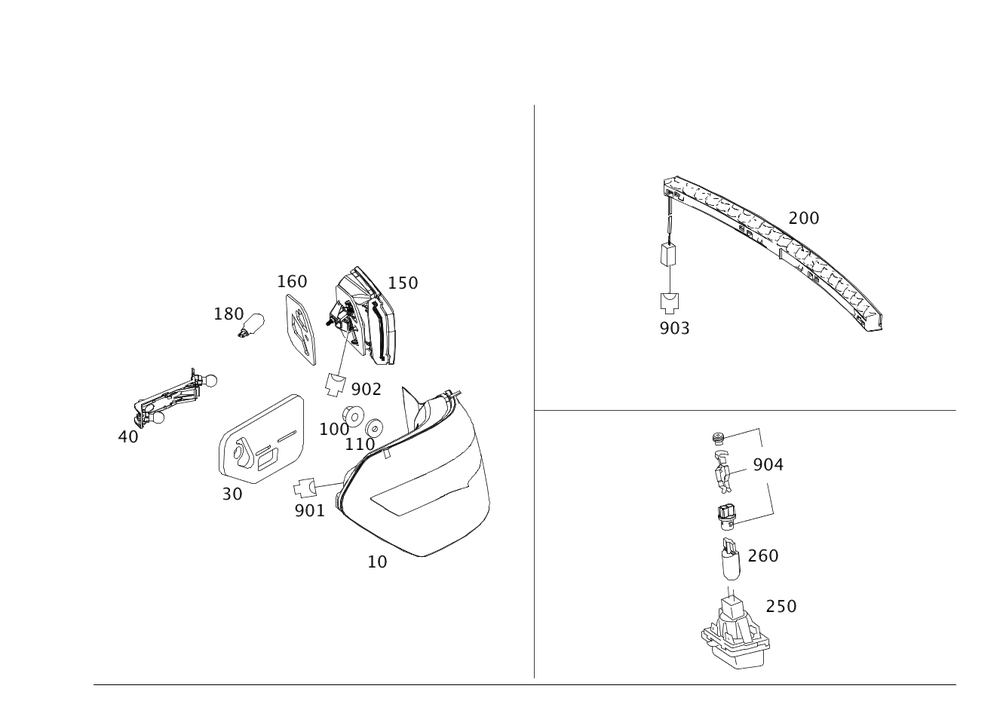 160
150
180
902
40
100
110
30
901
10
200
903
904
260
250