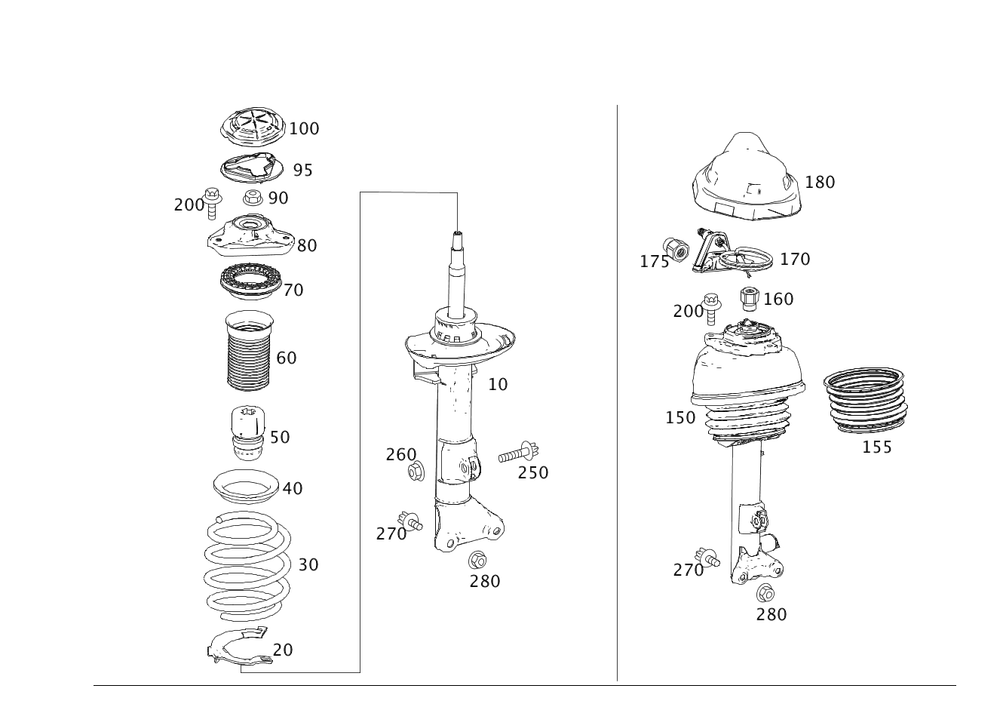 100
95
200
90
80
70
60
50
40
30
20
10
260
250
270
280
180
175
170
200
160
150
155
270
280