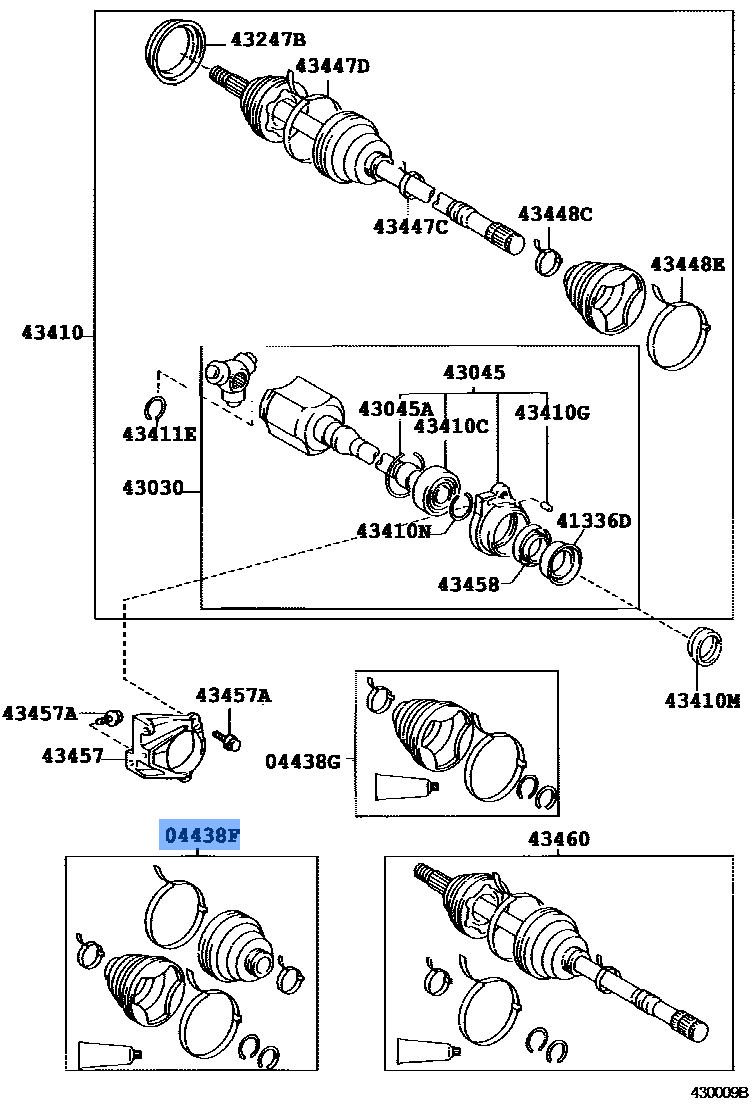 43247B
43447D
43447C
43448C
43448E
43410
43045
43045A
43410C
43410G
43411E
43030
43410N
41336D
43458
43410M
43457A
43457A
43457
04438G
04438F
43460
430009B