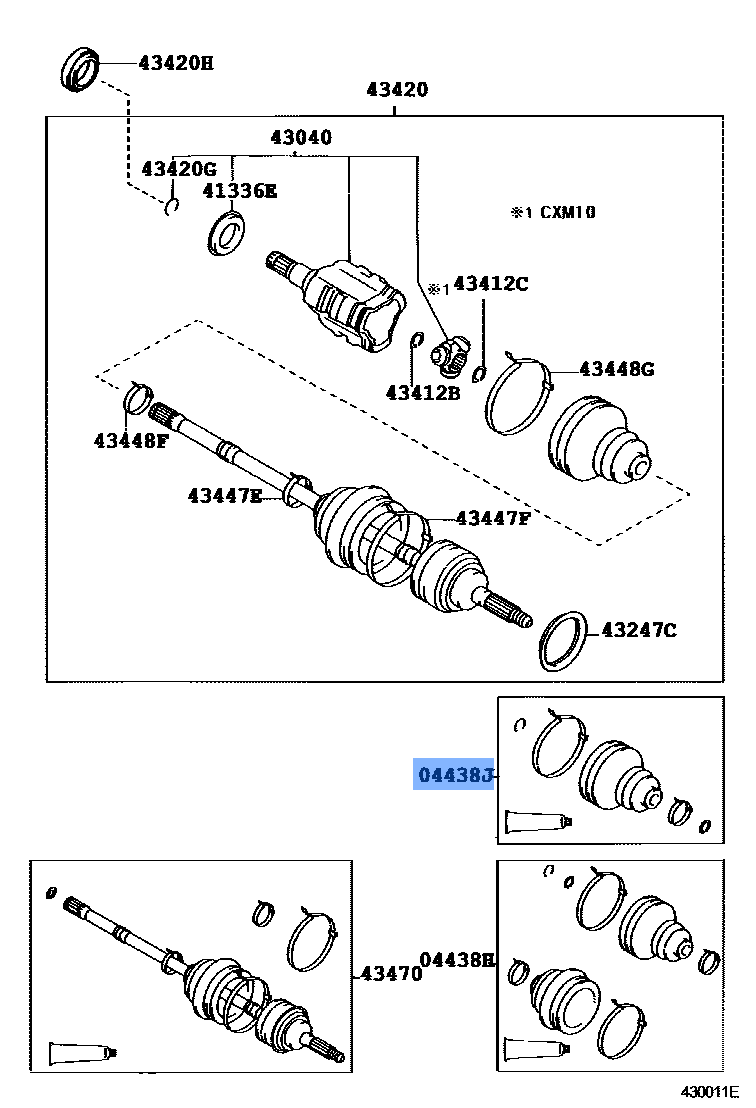 43420H

43420

43040

43420G

41336E

※1 CXM10

※1 43412C

43412B

43448G

43448F

43447E

43447F

43247C

04438J

43470

04438H

430011E