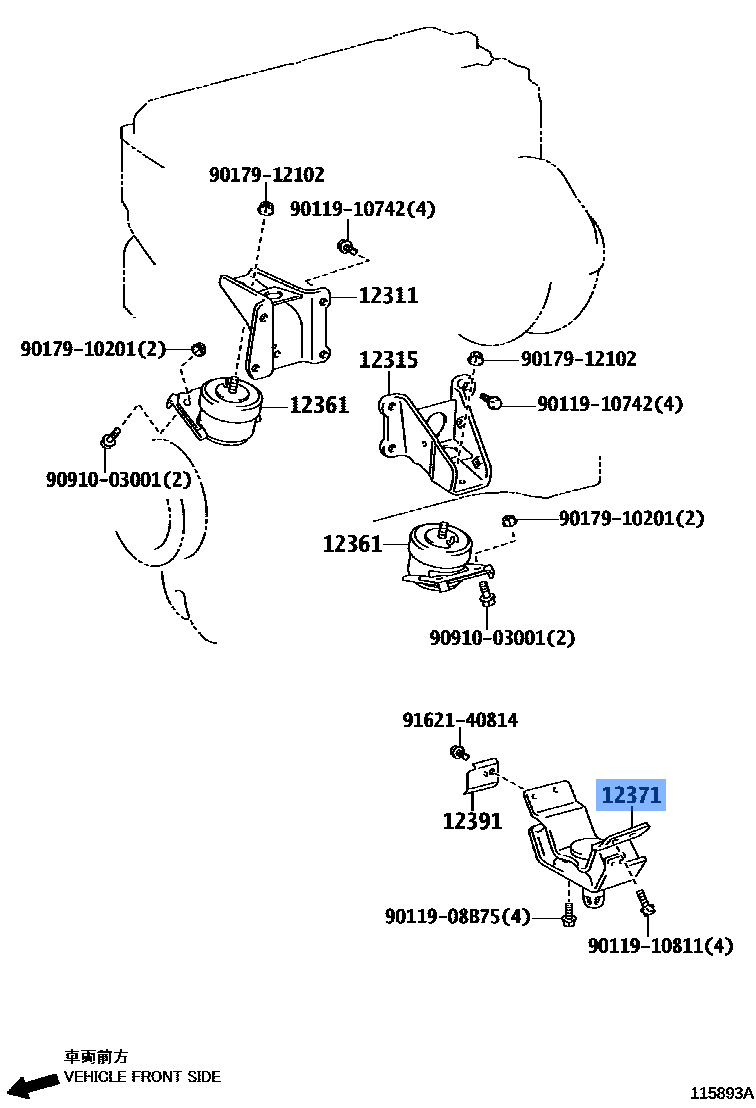 90179-12102
90119-10742(4)
12311
90179-10201(2)
12361
90910-03001(2)
12315
90179-12102
90119-10742(4)
90179-10201(2)
12361
90910-03001(2)
91621-40814
12391
12371
90119-08B75(4)
90119-10811(4)
車両前方
VEHICLE FRONT SIDE
115893A