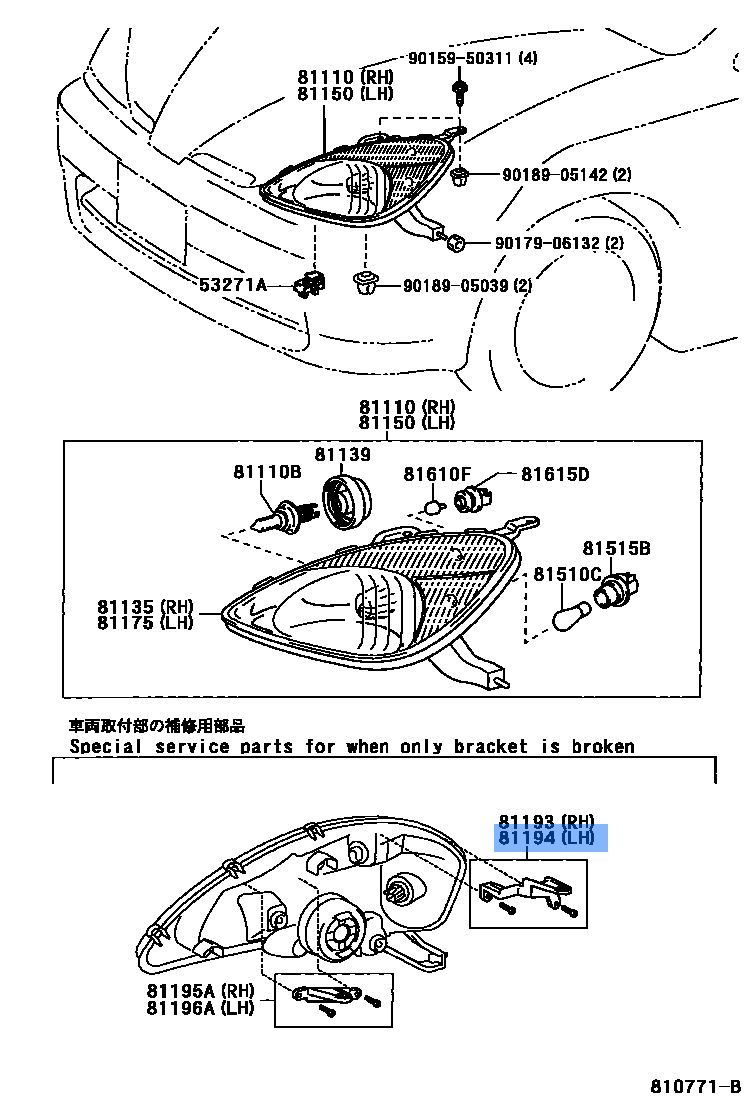 81110 (RH)
81150 (LH)
90159-50311 (4)
90189-05142 (2)
90179-06132 (2)
53271A
90189-05039 (2)

81110 (RH)
81150 (LH)
81110B
81139
81610F
81615D
81515B
81510C
81135 (RH)
81175 (LH)

車両取付部の補修用部品
Special service parts for when only bracket is broken

81193 (RH)
81194 (LH)
81195A (RH)
81196A (LH)

810771-B