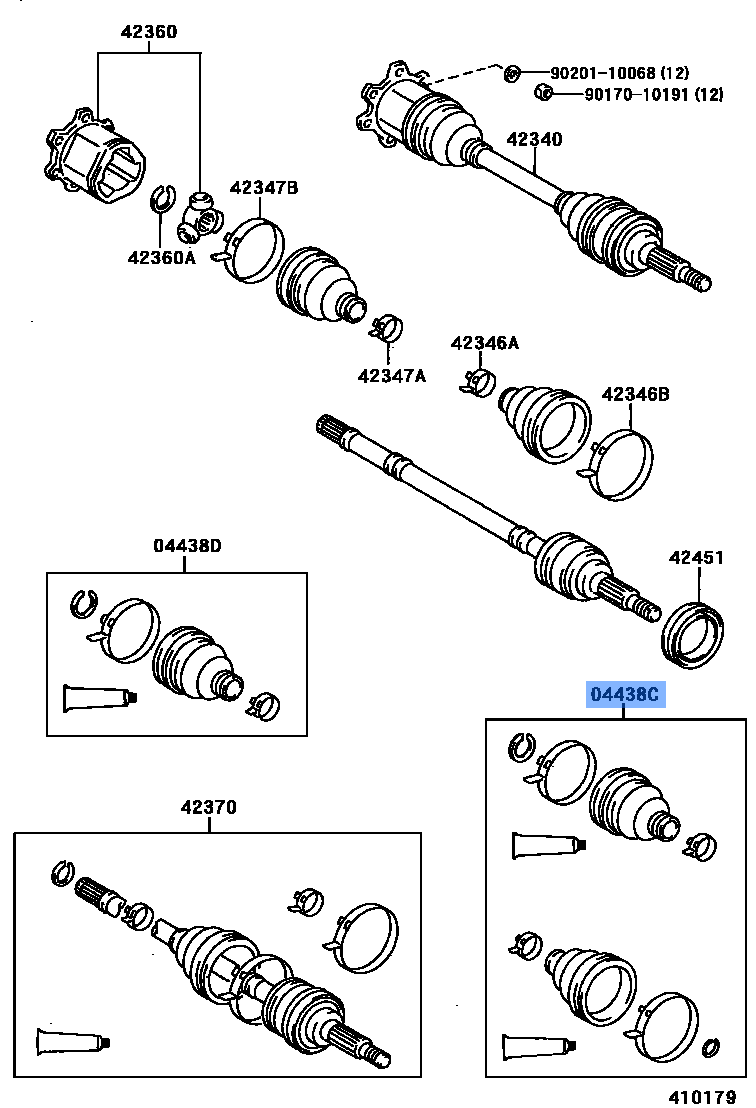 42360

90201-10068 (12)

90170-10191 (12)

42340

42347B

42360A

42347A

42346A

42346B

04438D

42451

04438C

42370

410179